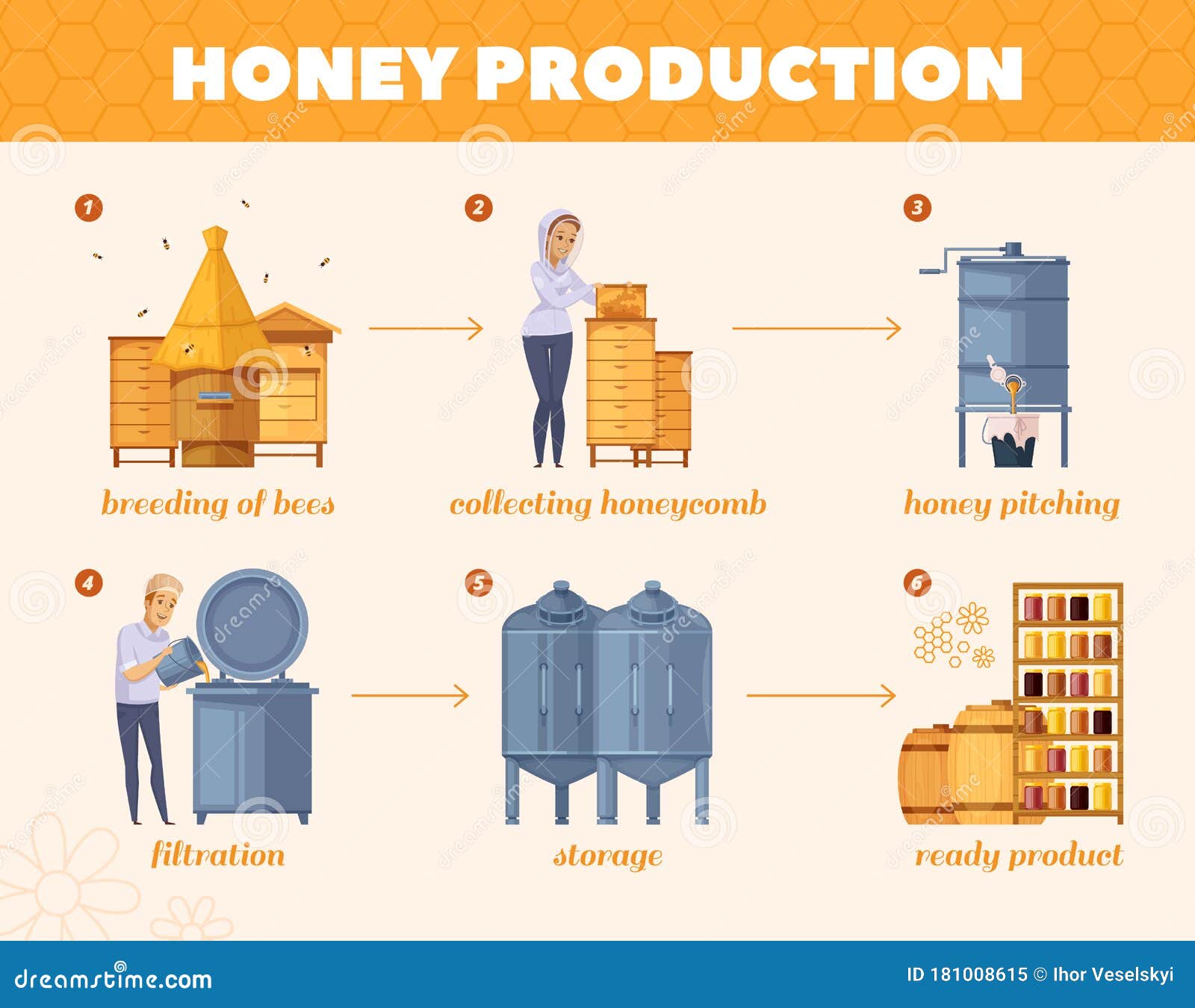 HONEY PRODUCTION

1
breeding of bees

2
collecting honeycomb

3
honey pitching

4
filtration

5
storage

6
ready product

dreamstime.com

ID 181008615 © Ihor Veselskyi