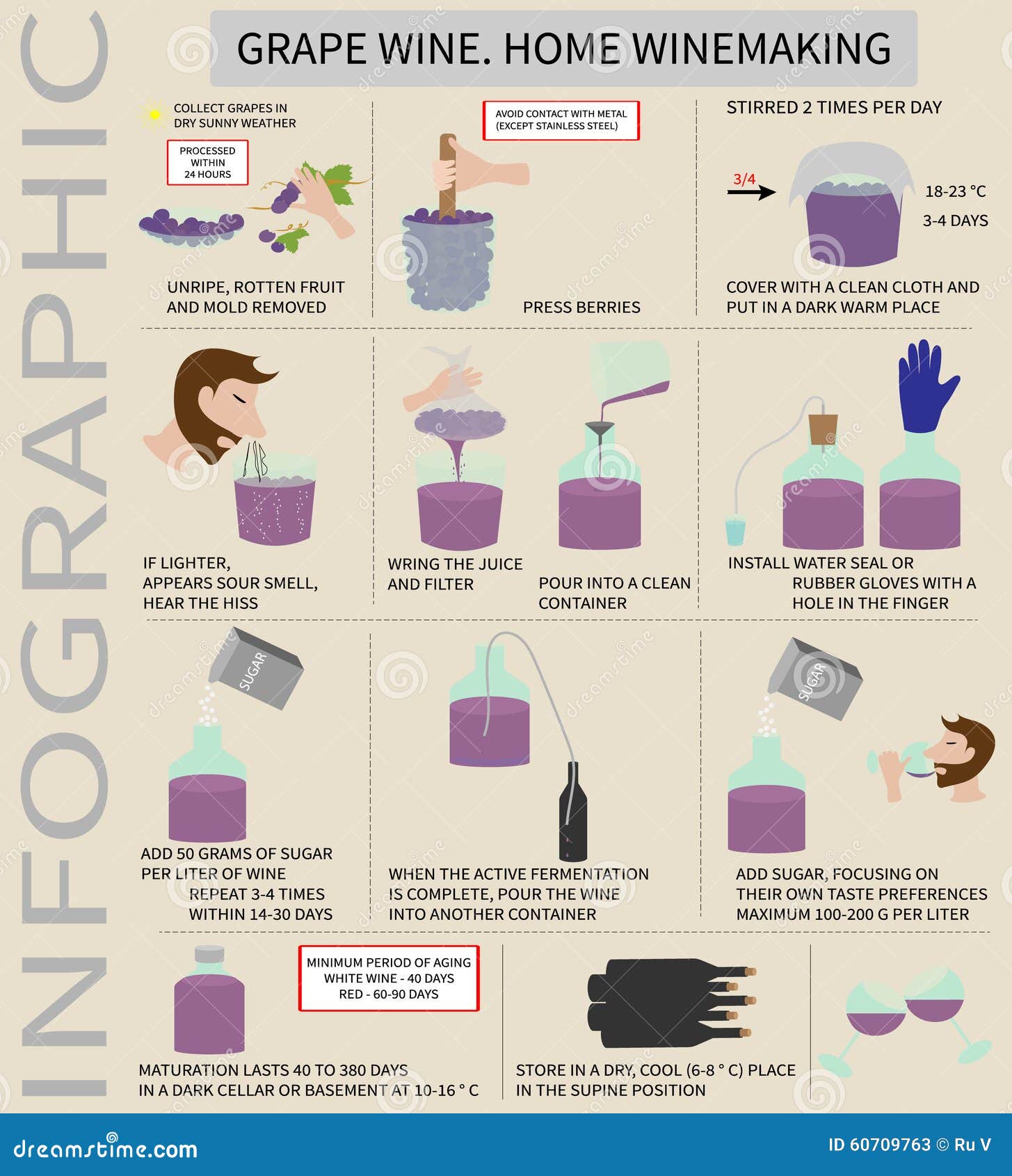 INFOGRAPHIC

GRAPE WINE. HOME WINEMAKING

COLLECT GRAPES IN DRY SUNNY WEATHER

PROCESSED WITHIN 24 HOURS

UNRIPE, ROTTEN FRUIT AND MOLD REMOVED

AVOID CONTACT WITH METAL (EXCEPT STAINLESS STEEL)

PRESS BERRIES

STIRRED 2 TIMES PER DAY

3/4

18-23 °C

3-4 DAYS

COVER WITH A CLEAN CLOTH AND PUT IN A DARK WARM PLACE

IF LIGHTER, APPEARS SOUR SMELL, HEAR THE HISS

WRING THE JUICE AND FILTER

POUR INTO A CLEAN CONTAINER

INSTALL WATER SEAL OR RUBBER GLOVES WITH A HOLE IN THE FINGER

SUGAR

ADD 50 GRAMS OF SUGAR PER LITER OF WINE
REPEAT 3-4 TIMES WITHIN 14-30 DAYS

WHEN THE ACTIVE FERMENTATION IS COMPLETE, POUR THE WINE INTO ANOTHER CONTAINER

SUGAR

ADD SUGAR, FOCUSING ON THEIR OWN TASTE PREFERENCES MAXIMUM 100-200 G PER LITER

MINIMUM PERIOD OF AGING
WHITE WINE - 40 DAYS
RED - 60-90 DAYS

MATURATION LASTS 40 TO 380 DAYS IN A DARK CELLAR OR BASEMENT AT 10-16 ° C

STORE IN A DRY, COOL (6-8 ° C) PLACE IN THE SUPINE POSITION

dreamstime.com

ID 60709763 © Ru V