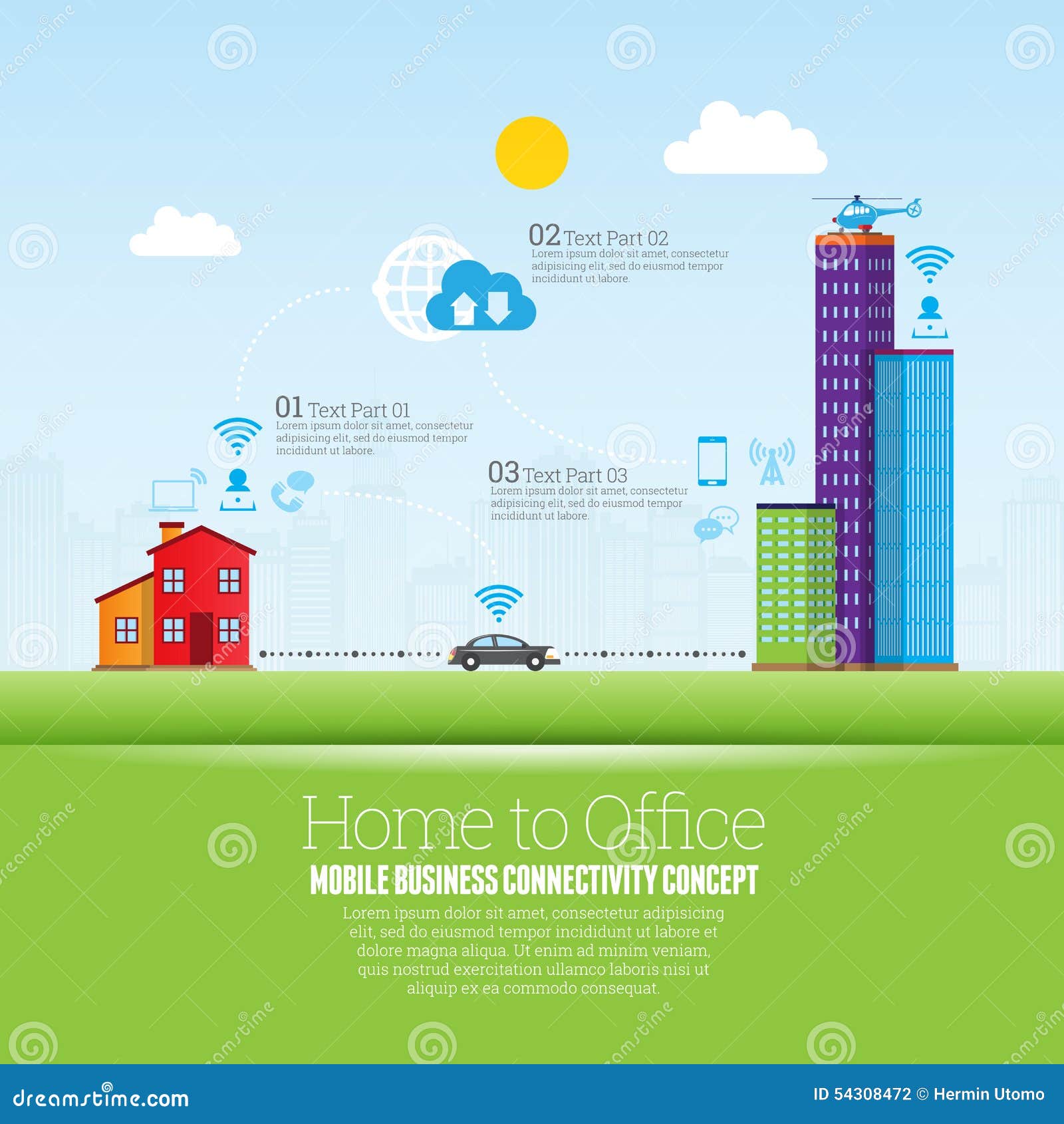 02 Text Part 02
Lorem ipsum dolor sit amet, consectetur adipisicing elit, sed do eiusmod tempor incididunt ut labore.

01 Text Part 01
Lorem ipsum dolor sit amet, consectetur adipisicing elit, sed do eiusmod tempor incididunt ut labore.

03 Text Part 03
Lorem ipsum dolor sit amet, consectetur adipisicing elit, sed do eiusmod tempor incididunt ut labore.

Home to Office
MOBILE BUSINESS CONNECTIVITY CONCEPT
Lorem ipsum dolor sit amet, consectetur adipisicing elit, sed do eiusmod tempor incididunt ut labore et dolore magna aliqua. Ut enim ad minim veniam, quis nostrud exercitation ullamco laboris nisi ut aliquip ex ea commodo consequat.

dreamstime.com
ID 54308472 © Hermin Utomo