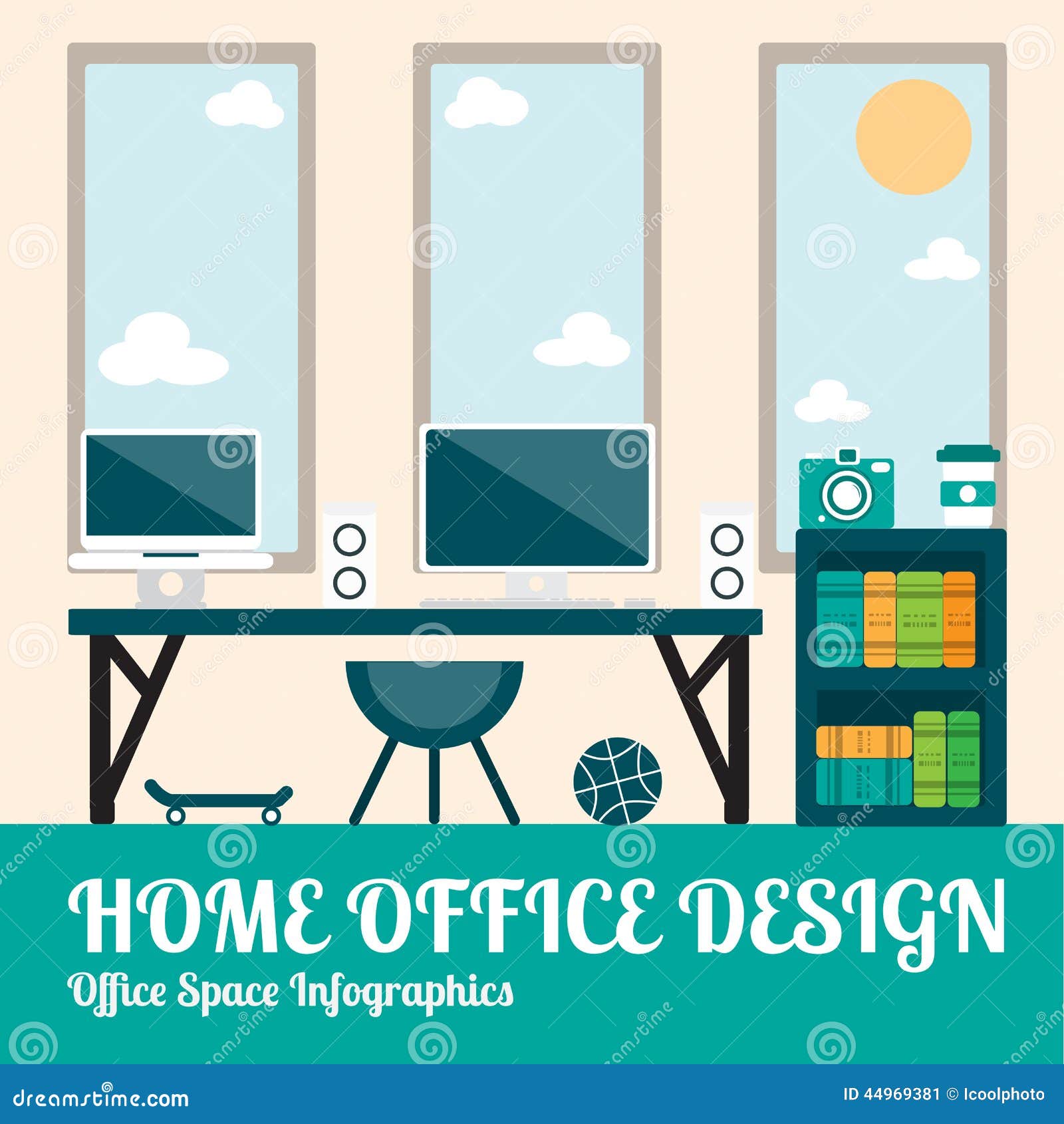 HOME OFFICE DESIGN
Office Space Infographics

dreamstime.com
ID 44969381 © Icoolphoto