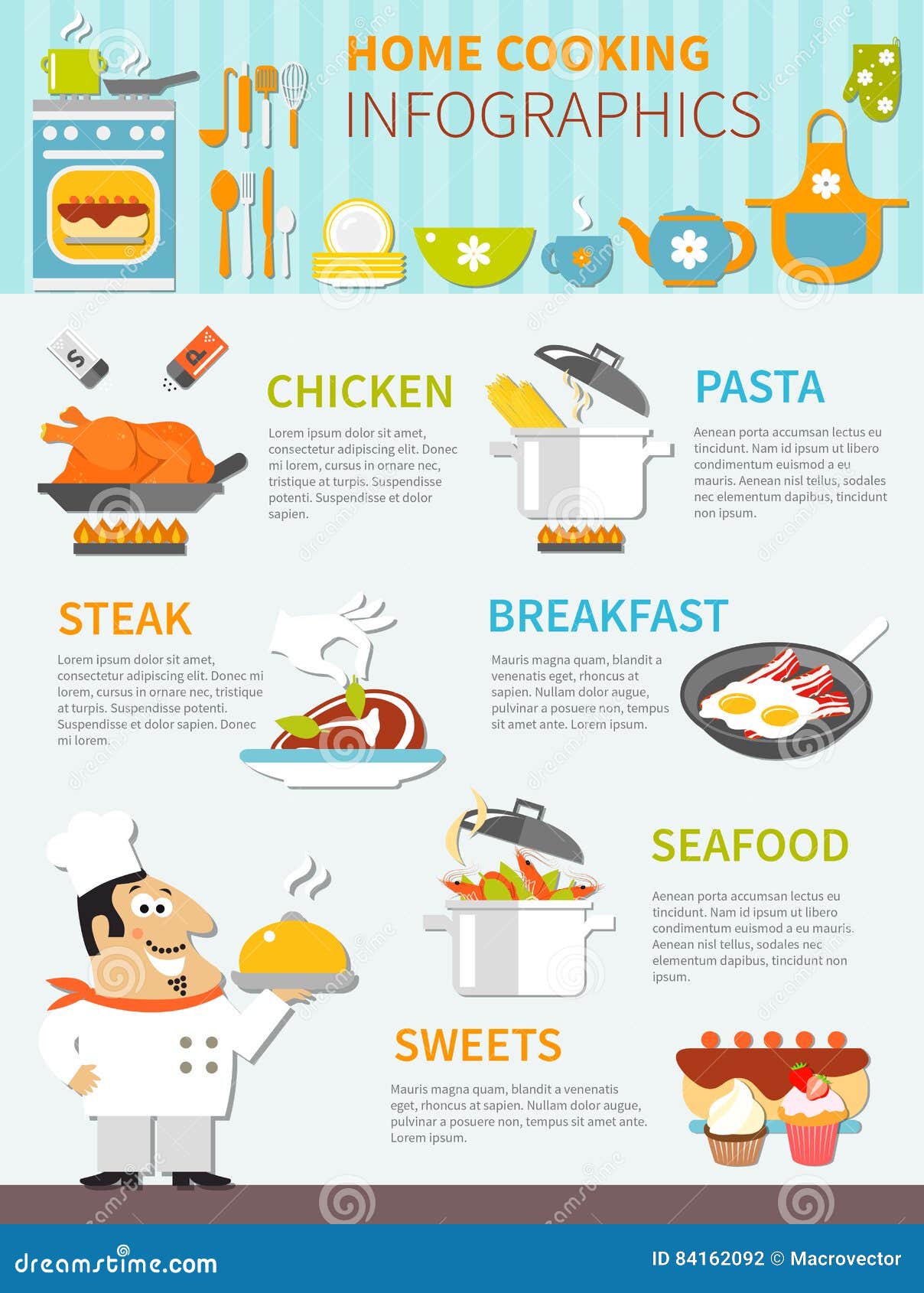 HOME COOKING
INFOGRAPHICS

S P

CHICKEN

Lorem ipsum dolor sit amet, consectetur adipiscing elit. Donec mi lorem, cursus in ornare nec, tristique at turpis. Suspendisse potenti. Suspendisse et dolor sapien.

PASTA

Aenean porta accumsan lectus eu tincidunt. Nam id ipsum ut libero condimentum euismod a eu mauris. Aenean nisl tellus, sodales nec elementum dapibus, tincidunt non ipsum.

STEAK

Lorem ipsum dolor sit amet, consectetur adipiscing elit. Donec mi lorem, cursus in ornare nec, tristique at turpis. Suspendisse potenti. Suspendisse et dolor sapien. Donec mi lorem.

BREAKFAST

Mauris magna quam, blandit a venenatis eget, rhoncus at sapien. Nullam dolor augue, pulvinar a posuere non, tempus sit amet ante. Lorem ipsum.

SEAFOOD

Aenean porta accumsan lectus eu tincidunt. Nam id ipsum ut libero condimentum euismod a eu mauris. Aenean nisl tellus, sodales nec elementum dapibus, tincidunt non ipsum.

SWEETS

Mauris magna quam, blandit a venenatis eget, rhoncus at sapien. Nullam dolor augue, pulvinar a posuere non, tempus sit amet ante. Lorem ipsum.

dreamstime.com
ID 84162092 © Macrovector