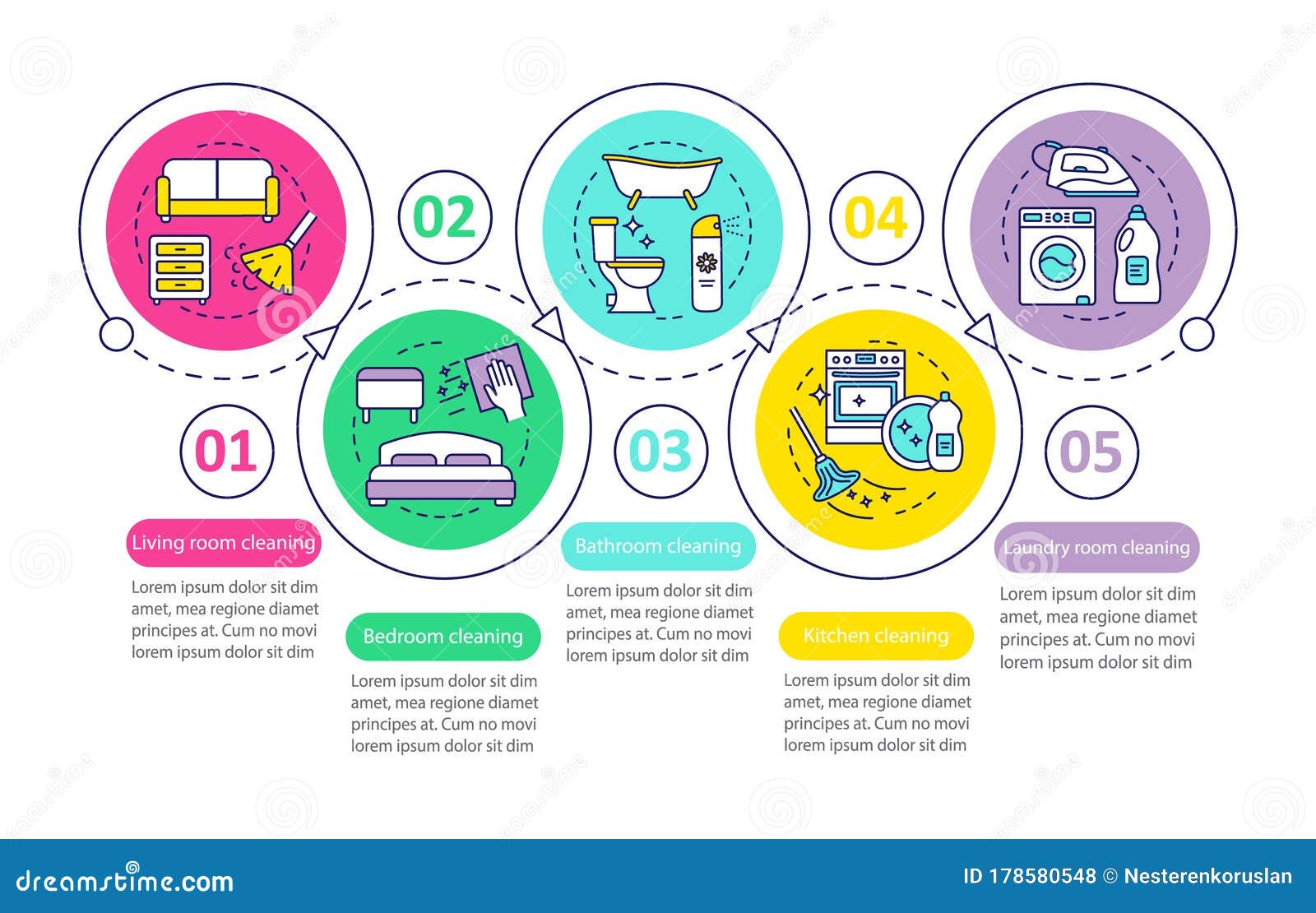 01

Living room cleaning

Lorem ipsum dolor sit dim amet, mea regione diamet principes at. Cum no movi lorem ipsum dolor sit dim

02

Bedroom cleaning

Lorem ipsum dolor sit dim amet, mea regione diamet principes at. Cum no movi lorem ipsum dolor sit dim

03

Bathroom cleaning

Lorem ipsum dolor sit dim amet, mea regione diamet principes at. Cum no movi lorem ipsum dolor sit dim

04

Kitchen cleaning

Lorem ipsum dolor sit dim amet, mea regione diamet principes at. Cum no movi lorem ipsum dolor sit dim

05

Laundry room cleaning

Lorem ipsum dolor sit dim amet, mea regione diamet principes at. Cum no movi lorem ipsum dolor sit dim

dreamstime.com

ID 178580548 © Nesterenkoruslan