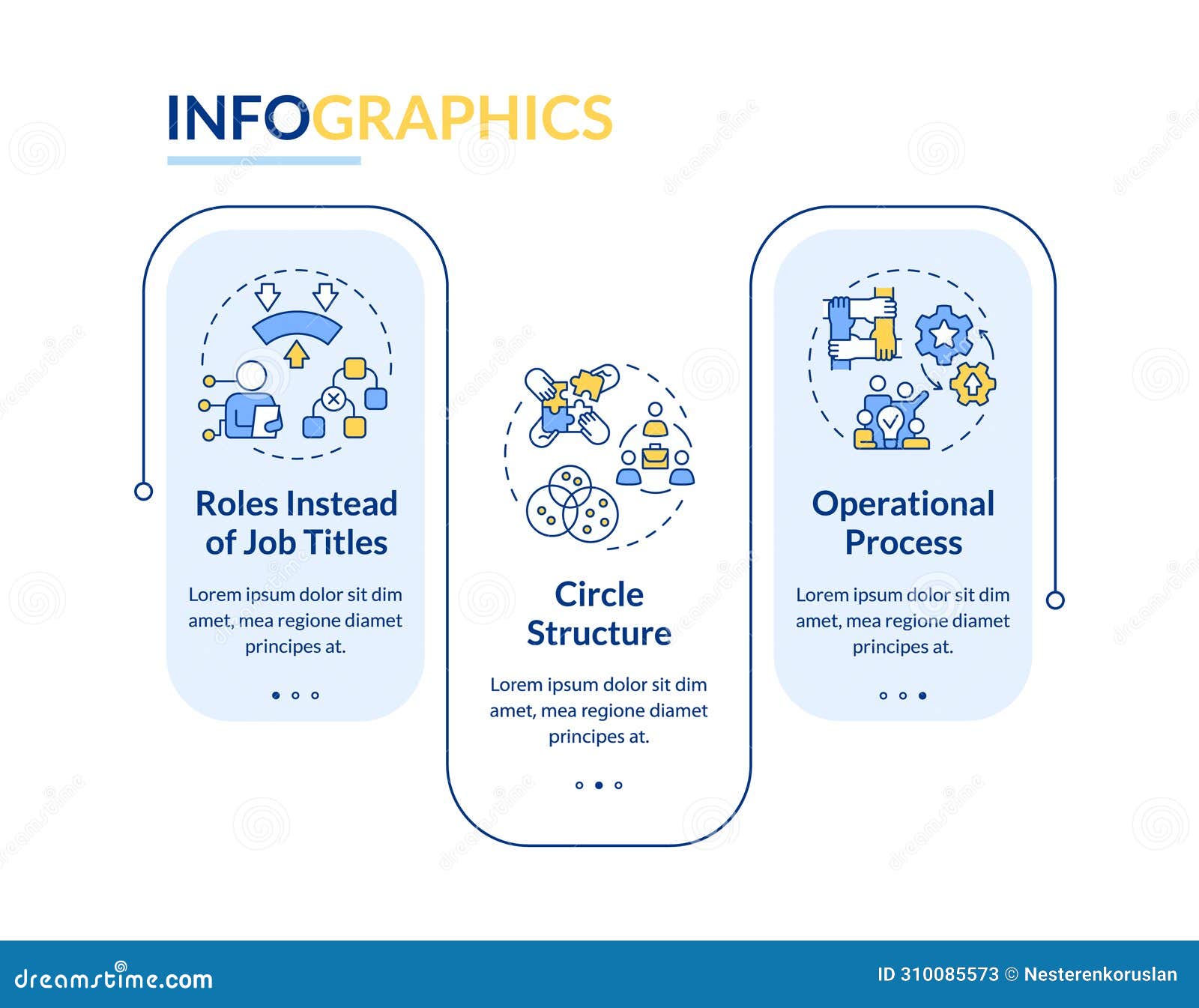 INFOGRAPHICS

Roles Instead of Job Titles

Lorem ipsum dolor sit dim amet, mea regione diamet principes at.

Circle Structure

Lorem ipsum dolor sit dim amet, mea regione diamet principes at.

Operational Process

Lorem ipsum dolor sit dim amet, mea regione diamet principes at.

dreamstime.com

ID 310085573 © Nesterenkoruslan