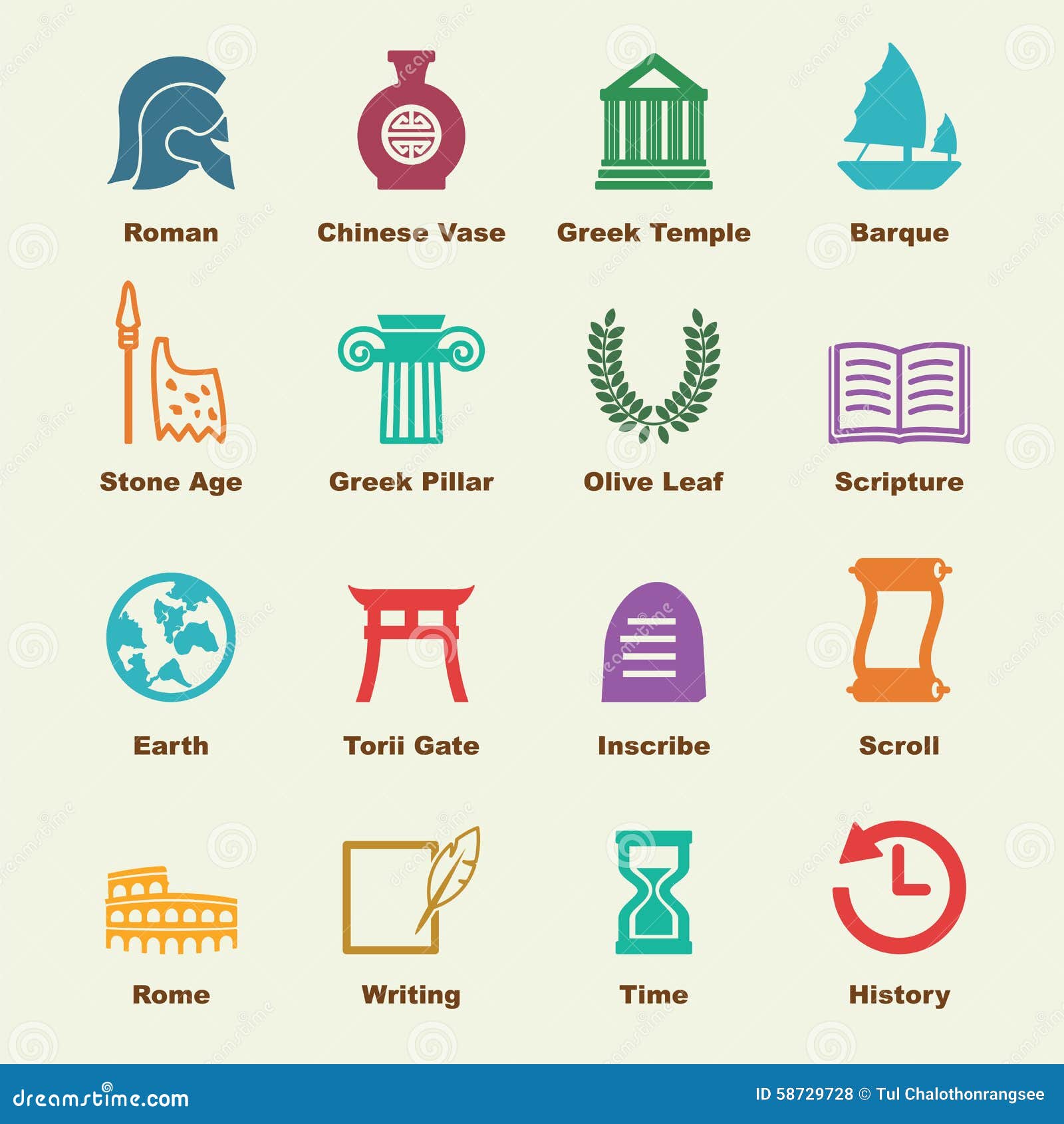 Roman

Chinese Vase

Greek Temple

Barque

Stone Age

Greek Pillar

Olive Leaf

Scripture

Earth

Torii Gate

Inscribe

Scroll

Rome

Writing

Time

History

dreamstime.com

ID 58729728 © Tul Chalothonrangsee