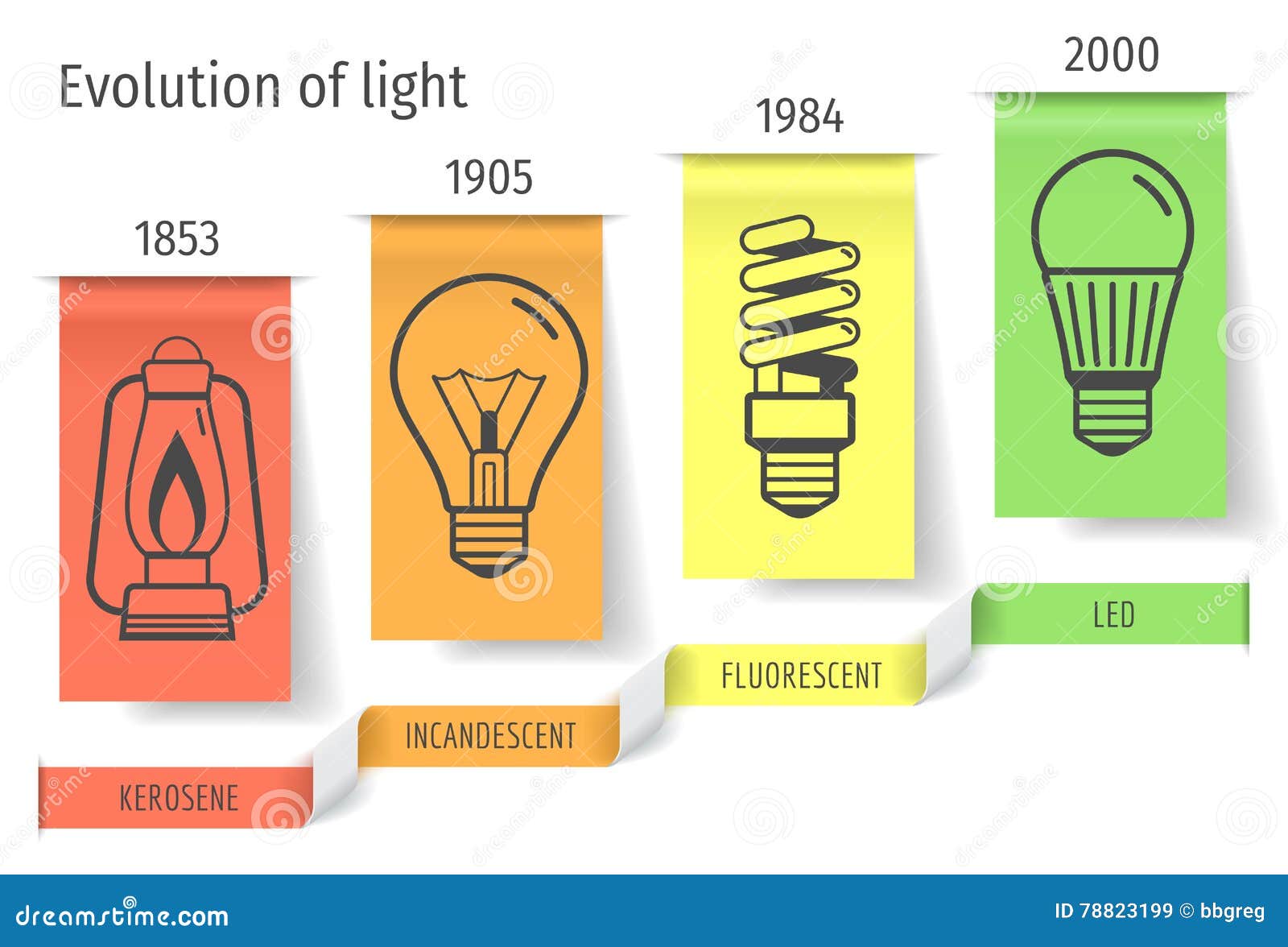 Evolution of light

1853

1905

1984

2000

KEROSENE

INCANDESCENT

FLUORESCENT

LED

dreamstime.com

ID 78823199 © bbgreg