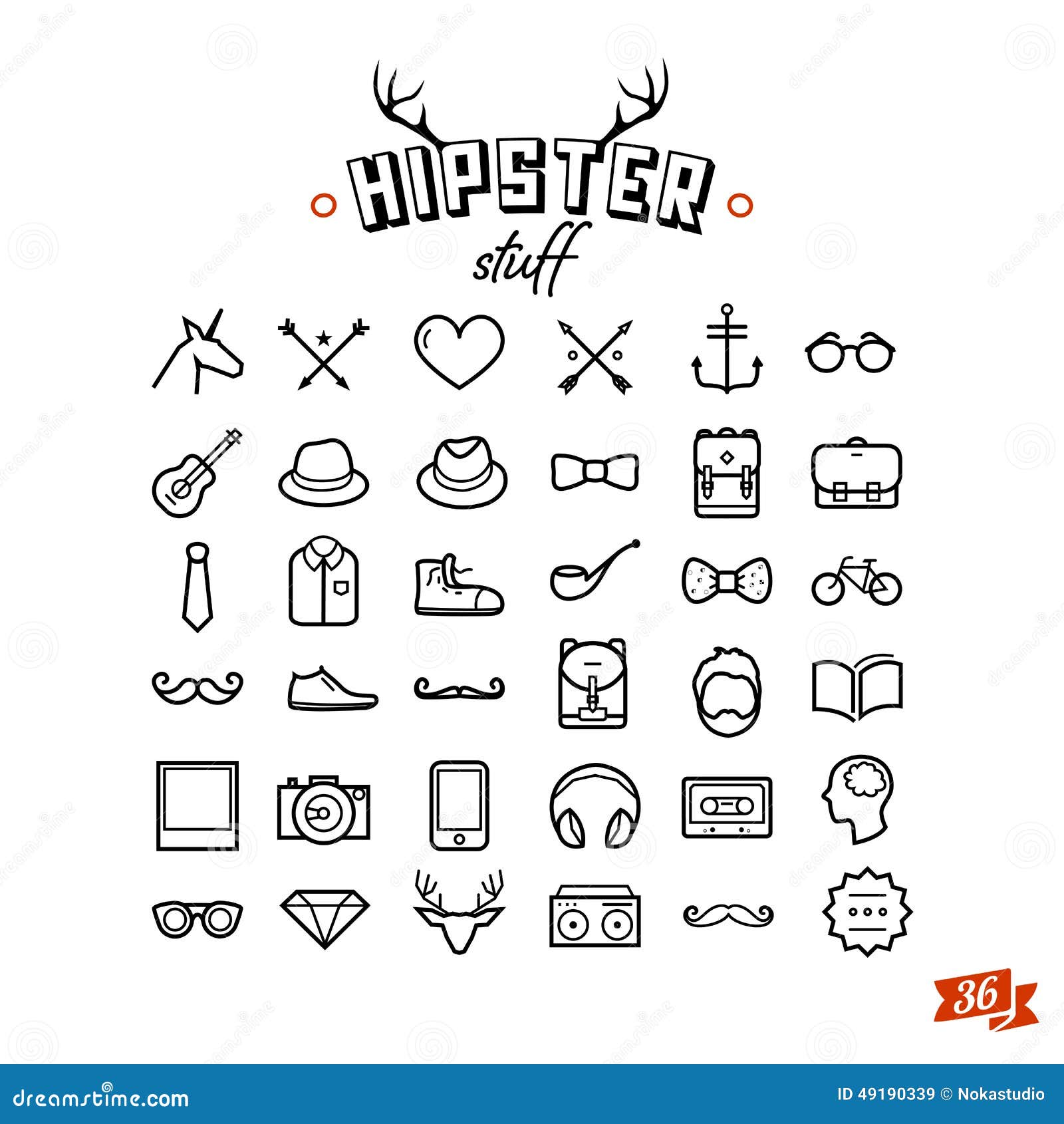 HIPSTER
stuff

36

dreamstime.com

ID 49190339 © Nokastudio