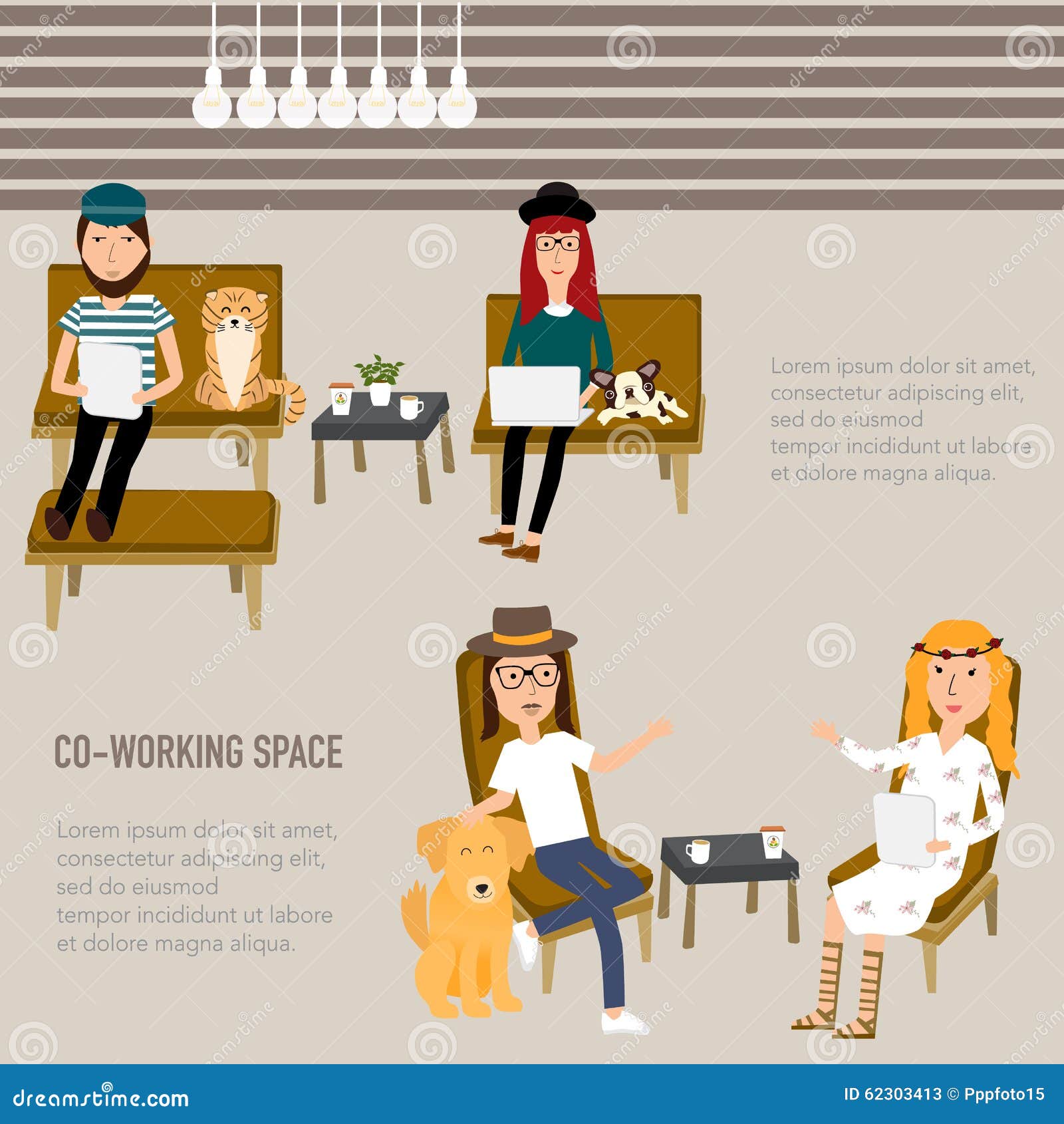 Lorem ipsum dolor sit amet, consectetur adipiscing elit, sed do eiusmod tempor incididunt ut labore et dolore magna aliqua.

CO-WORKING SPACE

Lorem ipsum dolor sit amet, consectetur adipiscing elit, sed do eiusmod tempor incididunt ut labore et dolore magna aliqua.

dreamstime.com

ID 62303413 © Pppfoto15