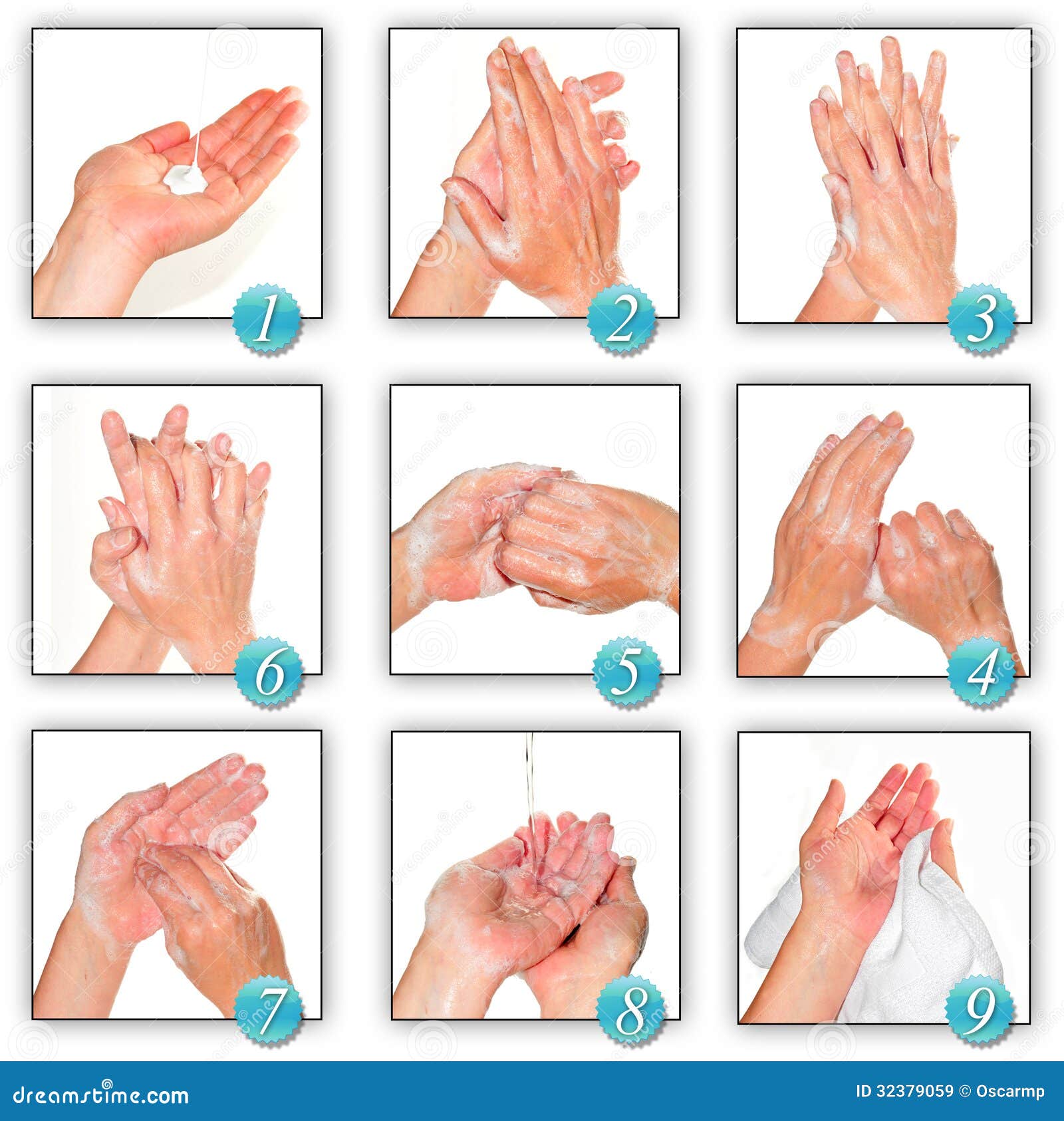 1

2

3

6

5

4

7

8

9

dreamstime.com

ID 32379059 © Oscarmp