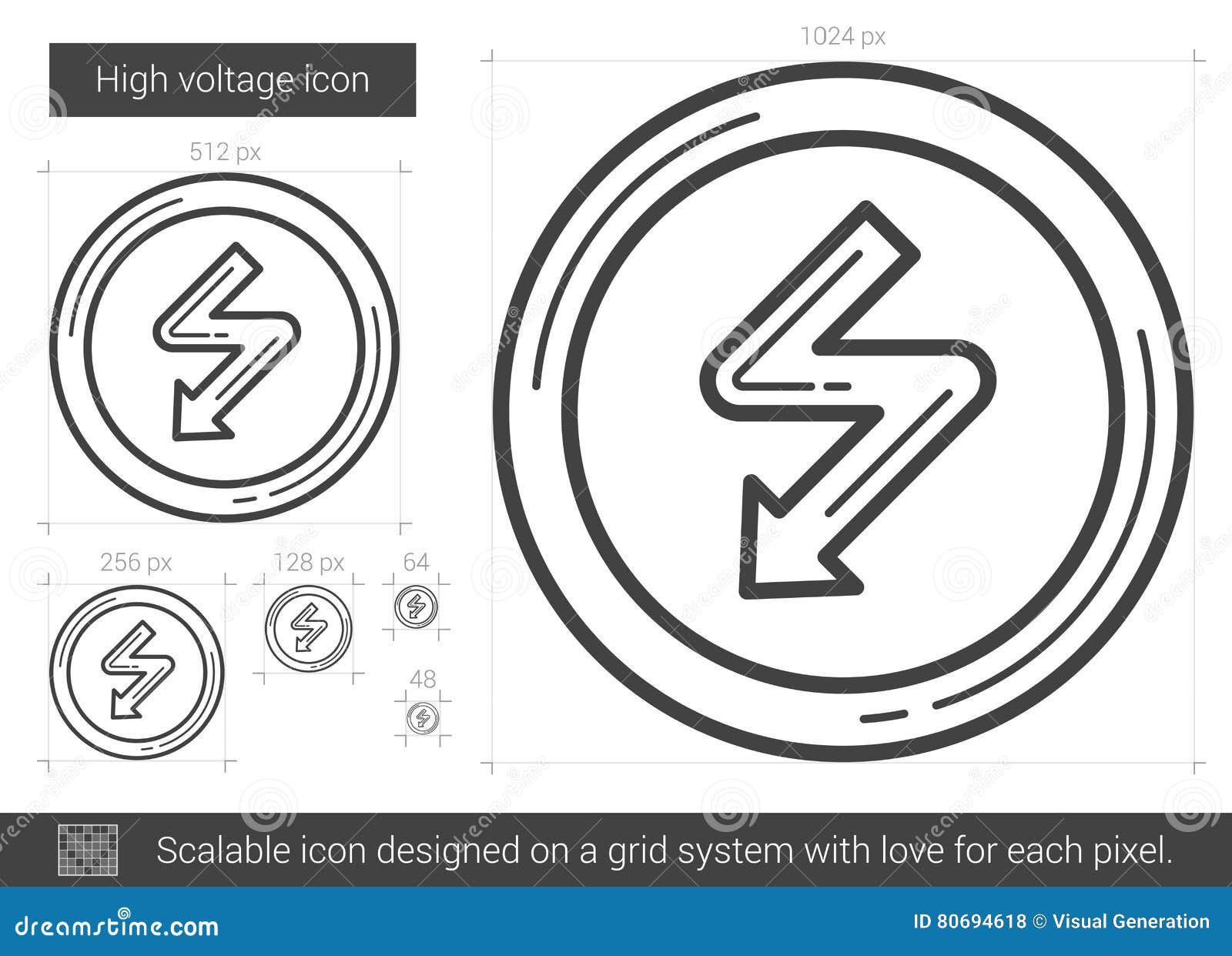 High voltage icon

512 px

1024 px

256 px

128 px

64

48

Scalable icon designed on a grid system with love for each pixel.

dreamstime.com

ID 80694618 © Visual Generation