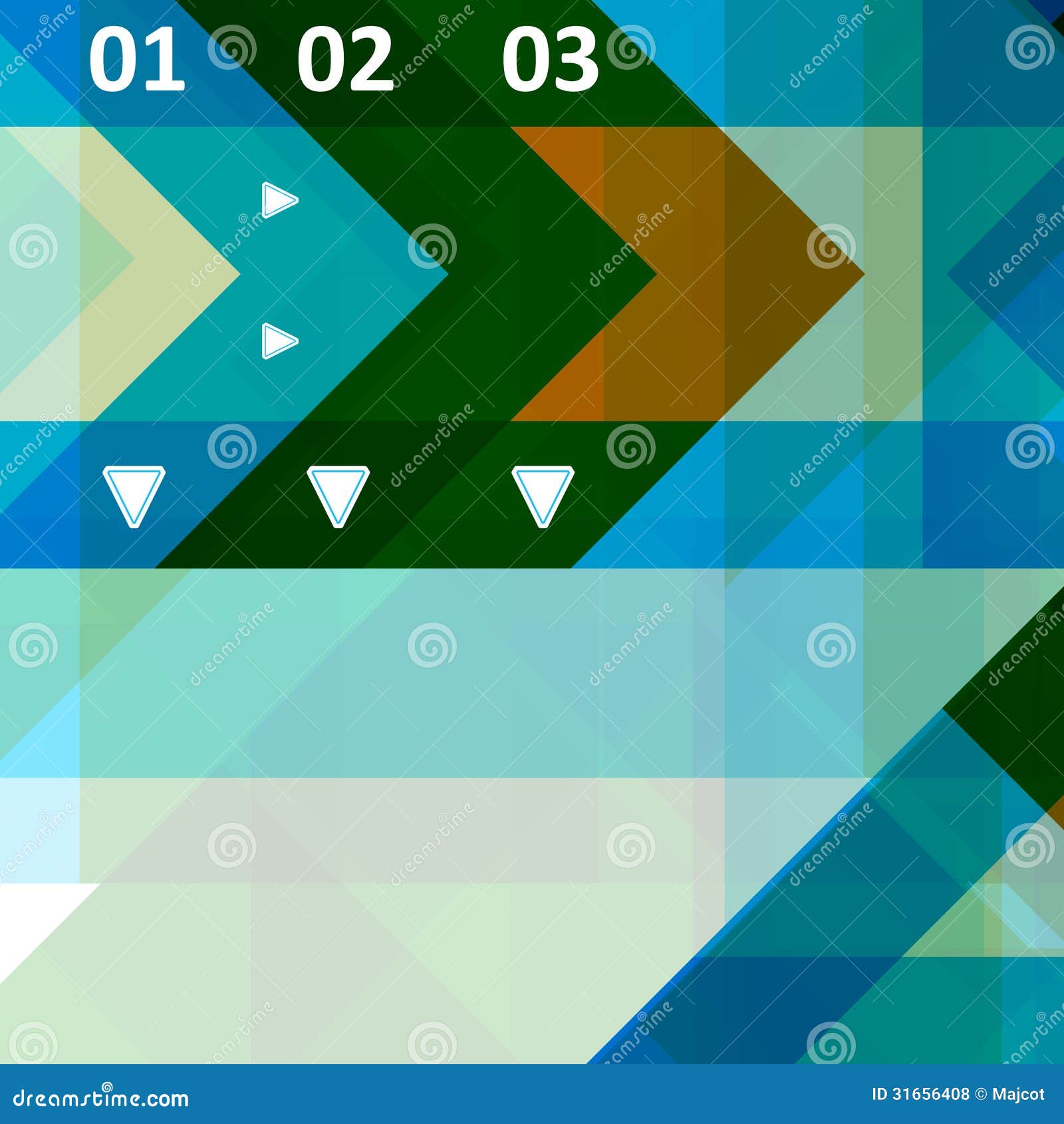 01 02 03

dreamstime

dreamstime.com

ID 31656408 © Majcot