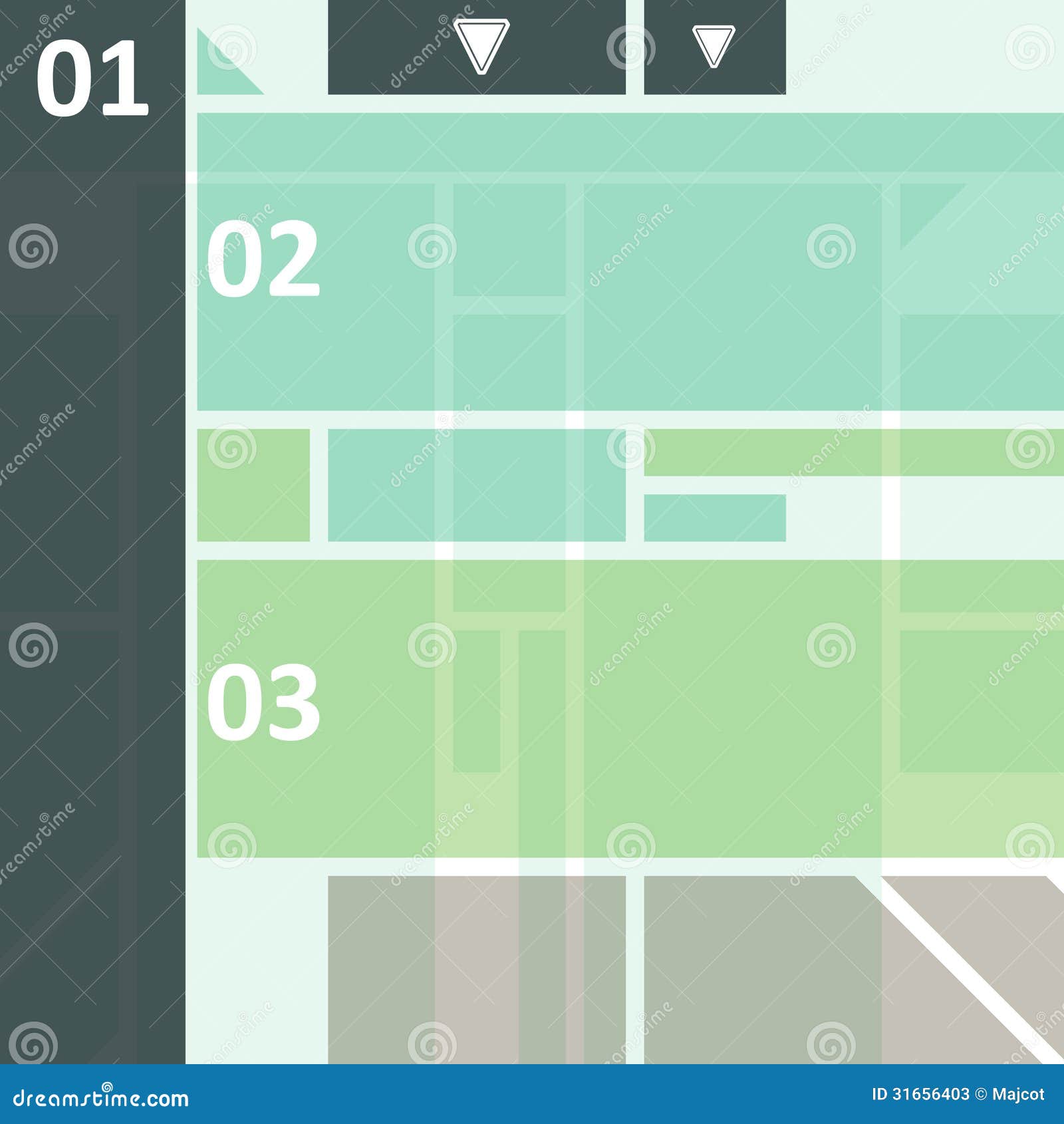 01

02

03

dreamstime.com

ID 31656403 © Majcot