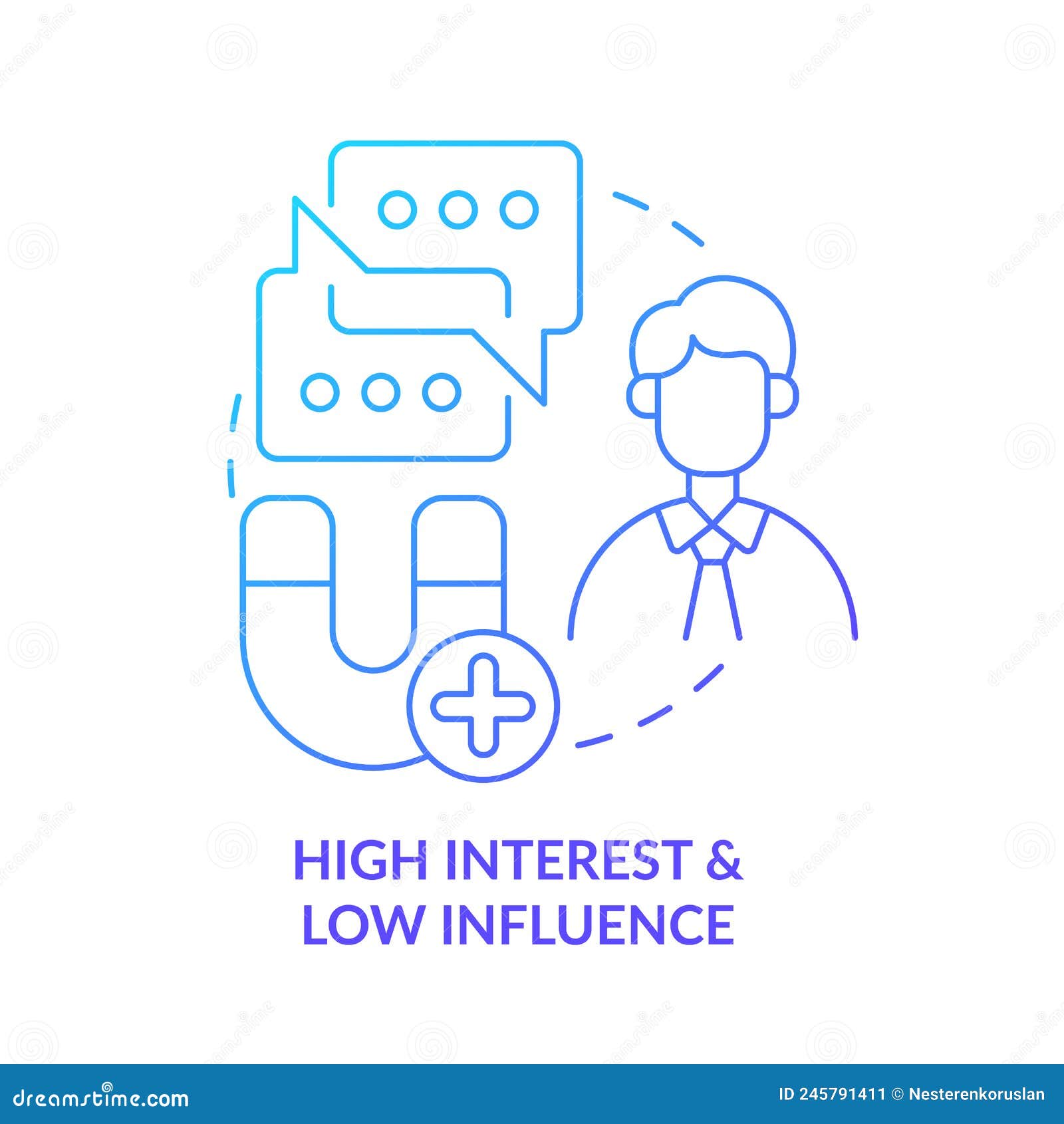 HIGH INTEREST &
LOW INFLUENCE

dreamstime.com

ID 245791411 © Nesterenkoruslan