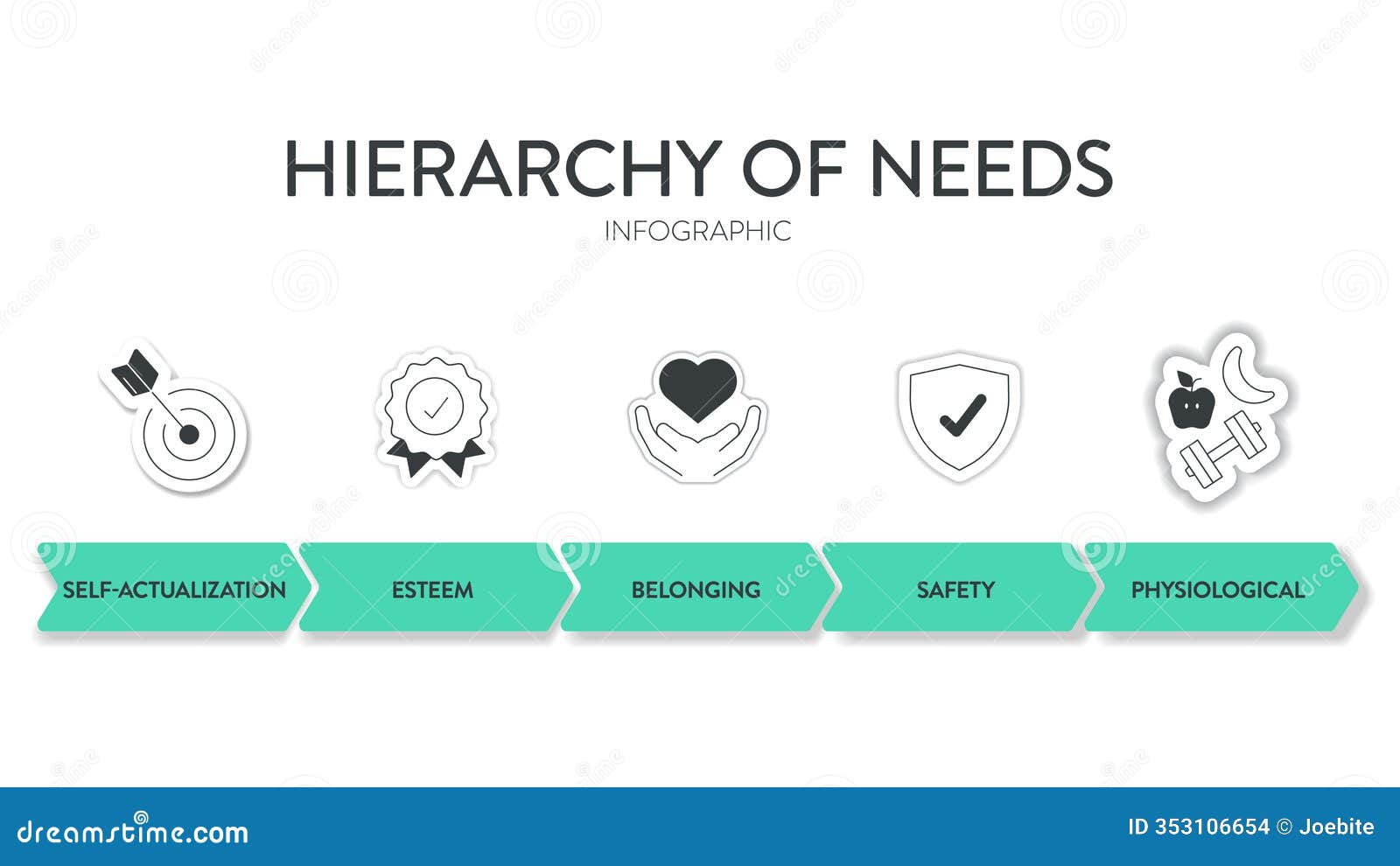 HIERARCHY OF NEEDS
INFOGRAPHIC

SELF-ACTUALIZATION
ESTEEM
BELONGING
SAFETY
PHYSIOLOGICAL

dreamstime.com
ID 353106654 © Joebite