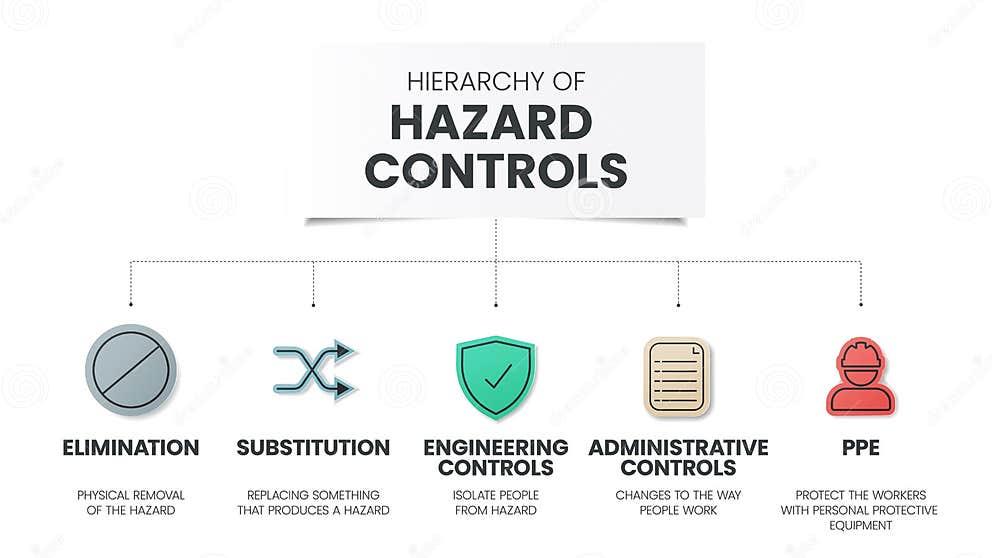 HIERARCHY OF
HAZARD CONTROLS

ELIMINATION
PHYSICAL REMOVAL OF THE HAZARD

SUBSTITUTION
REPLACING SOMETHING THAT PRODUCES A HAZARD

ENGINEERING CONTROLS
ISOLATE PEOPLE FROM HAZARD

ADMINISTRATIVE CONTROLS
CHANGES TO THE WAY PEOPLE WORK

PPE
PROTECT THE WORKERS WITH PERSONAL PROTECTIVE EQUIPMENT