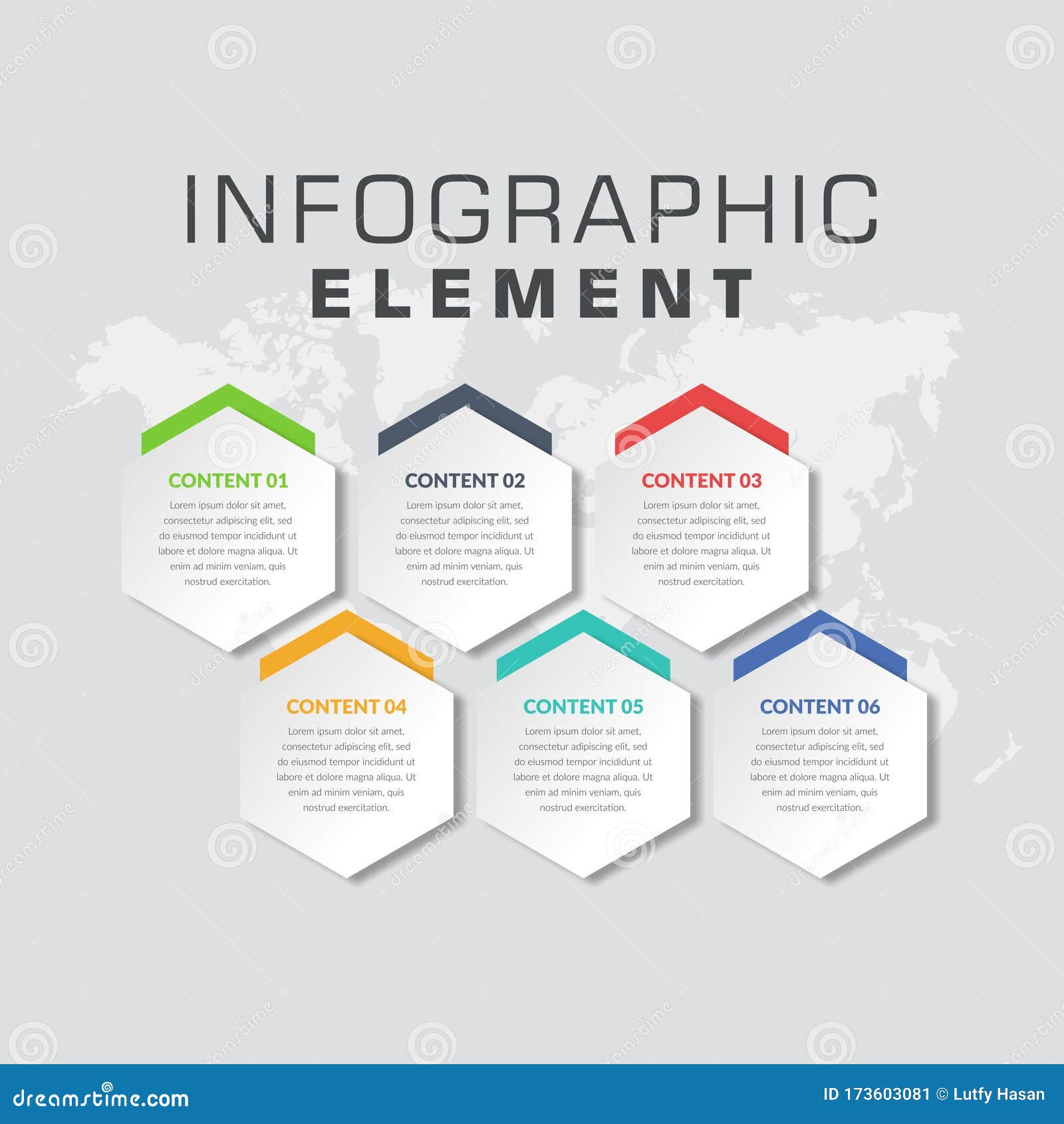 INFOGRAPHIC
ELEMENT

CONTENT 01
Lorem ipsum dolor sit amet, consectetur adipiscing elit, sed do eiusmod tempor incididunt ut labore et dolore magna aliqua. Ut enim ad minim veniam, quis nostrud exercitation.

CONTENT 02
Lorem ipsum dolor sit amet, consectetur adipiscing elit, sed do eiusmod tempor incididunt ut labore et dolore magna aliqua. Ut enim ad minim veniam, quis nostrud exercitation.

CONTENT 03
Lorem ipsum dolor sit amet, consectetur adipiscing elit, sed do eiusmod tempor incididunt ut labore et dolore magna aliqua. Ut enim ad minim veniam, quis nostrud exercitation.

CONTENT 04
Lorem ipsum dolor sit amet, consectetur adipiscing elit, sed do eiusmod tempor incididunt ut labore et dolore magna aliqua. Ut enim ad minim veniam, quis nostrud exercitation.

CONTENT 05
Lorem ipsum dolor sit amet, consectetur adipiscing elit, sed do eiusmod tempor incididunt ut labore et dolore magna aliqua. Ut enim ad minim veniam, quis nostrud exercitation.

CONTENT 06
Lorem ipsum dolor sit amet, consectetur adipiscing elit, sed do eiusmod tempor incididunt ut labore et dolore magna aliqua. Ut enim ad minim veniam, quis nostrud exercitation.

dreamstime.com
ID 173603081 © Lutfy Hasan