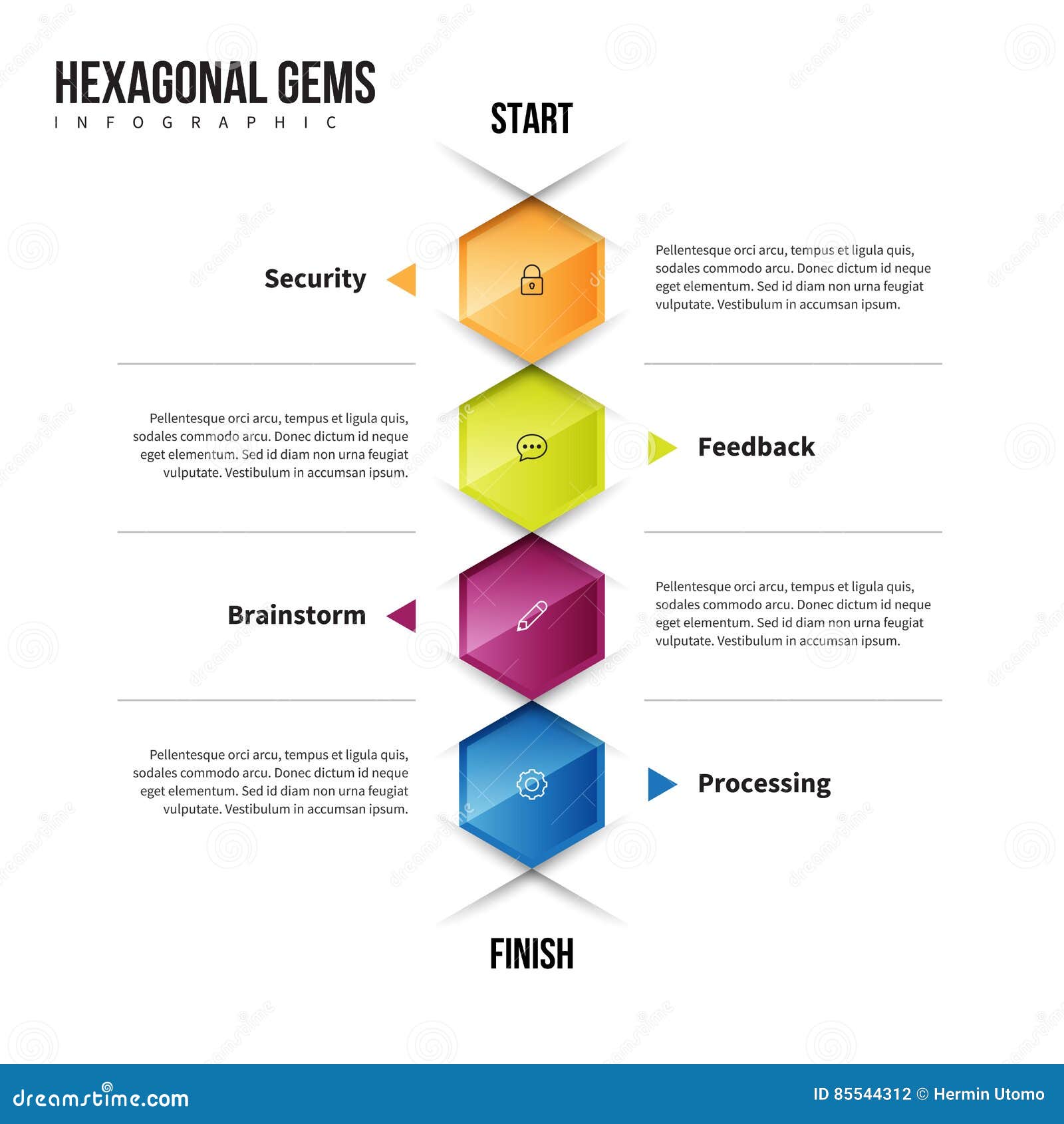 HEXAGONAL GEMS
INFOGRAPHIC

START

Security

Pellentesque orci arcu, tempus et ligula quis, sodales commodo arcu. Donec dictum id neque eget elementum. Sed id diam non urna feugiat vulputate. Vestibulum in accumsan ipsum.

Pellentesque orci arcu, tempus et ligula quis, sodales commodo arcu. Donec dictum id neque eget elementum. Sed id diam non urna feugiat vulputate. Vestibulum in accumsan ipsum.

Feedback

Brainstorm

Pellentesque orci arcu, tempus et ligula quis, sodales commodo arcu. Donec dictum id neque eget elementum. Sed id diam non urna feugiat vulputate. Vestibulum in accumsan ipsum.

Pellentesque orci arcu, tempus et ligula quis, sodales commodo arcu. Donec dictum id neque eget elementum. Sed id diam non urna feugiat vulputate. Vestibulum in accumsan ipsum.

Processing

FINISH

dreamstime.com

ID 85544312 © Hermin Utomo