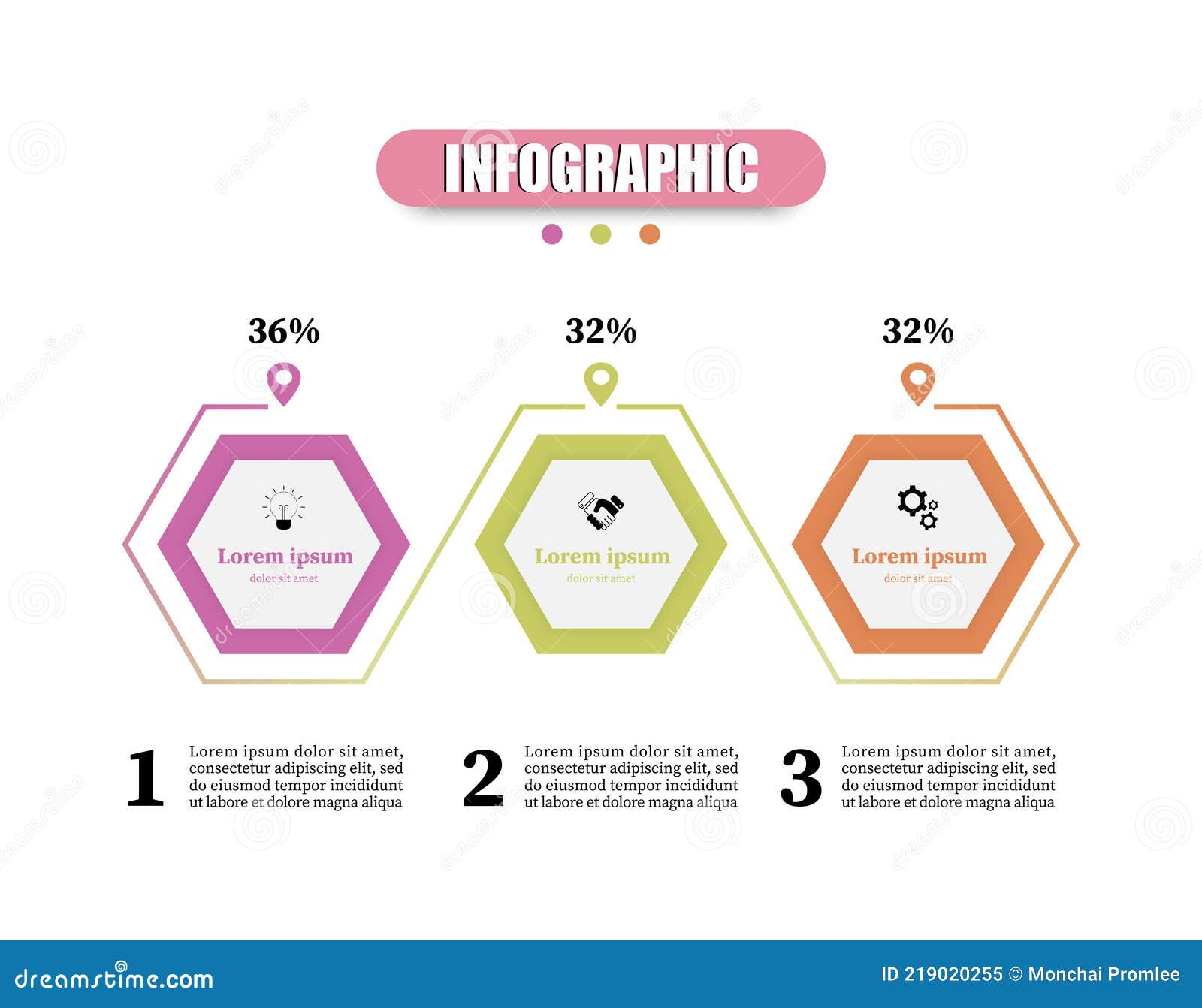 INFOGRAPHIC

36%

Lorem ipsum
dolor sit amet

32%

Lorem ipsum
dolor sit amet

32%

Lorem ipsum
dolor sit amet

1 Lorem ipsum dolor sit amet, consectetur adipiscing elit, sed do eiusmod tempor incididunt ut labore et dolore magna aliqua

2 Lorem ipsum dolor sit amet, consectetur adipiscing elit, sed do eiusmod tempor incididunt ut labore et dolore magna aliqua

3 Lorem ipsum dolor sit amet, consectetur adipiscing elit, sed do eiusmod tempor incididunt ut labore et dolore magna aliqua

dreamstime.com

ID 219020255 © Monchai Promlee