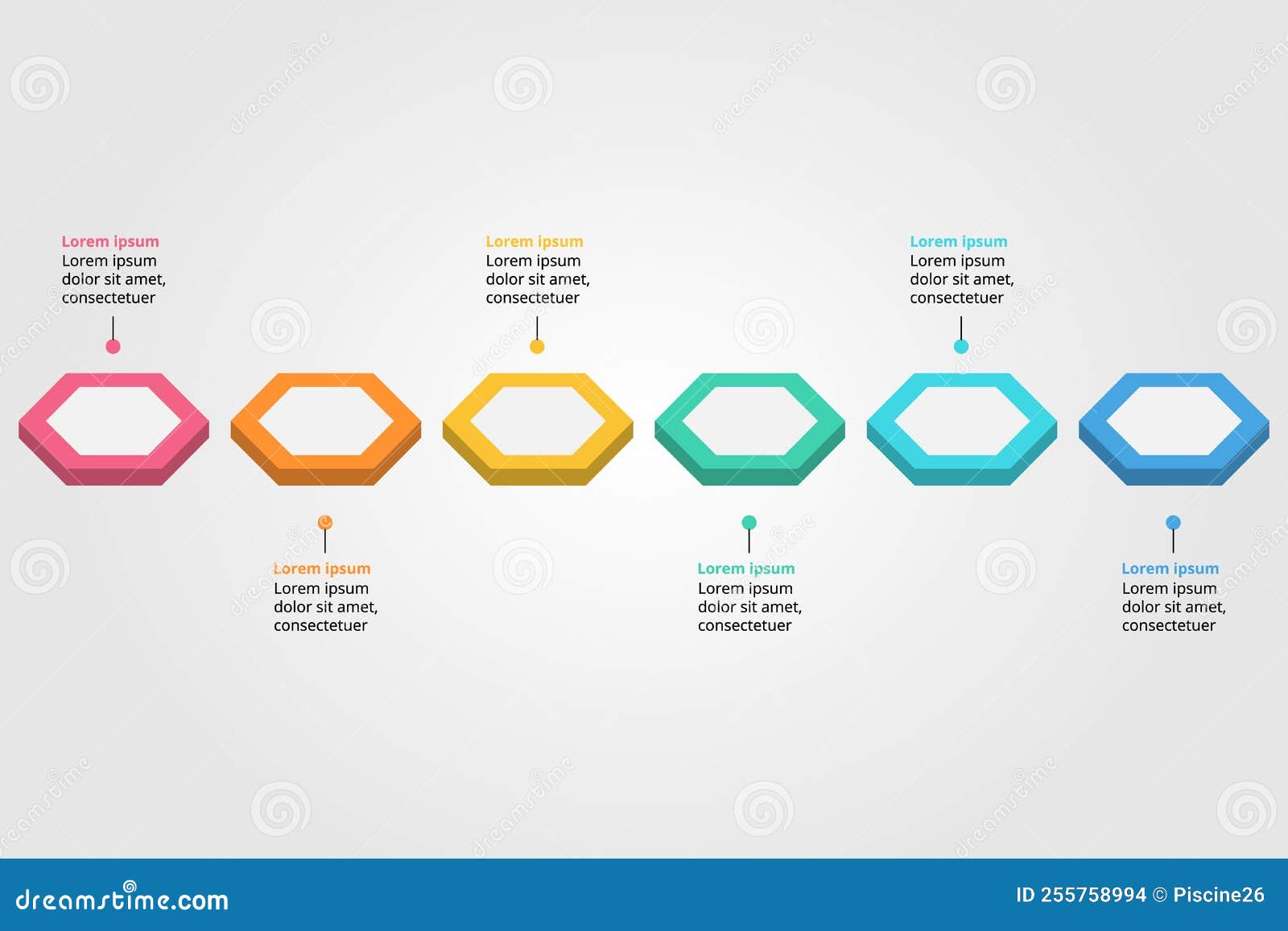 Lorem ipsum
Lorem ipsum dolor sit amet, consectetuer

Lorem ipsum
Lorem ipsum dolor sit amet, consectetuer

Lorem ipsum
Lorem ipsum dolor sit amet, consectetuer

Lorem ipsum
Lorem ipsum dolor sit amet, consectetuer

Lorem ipsum
Lorem ipsum dolor sit amet, consectetuer

Lorem ipsum
Lorem ipsum dolor sit amet, consectetuer

dreamstime.com
ID 255758994 © Piscine26