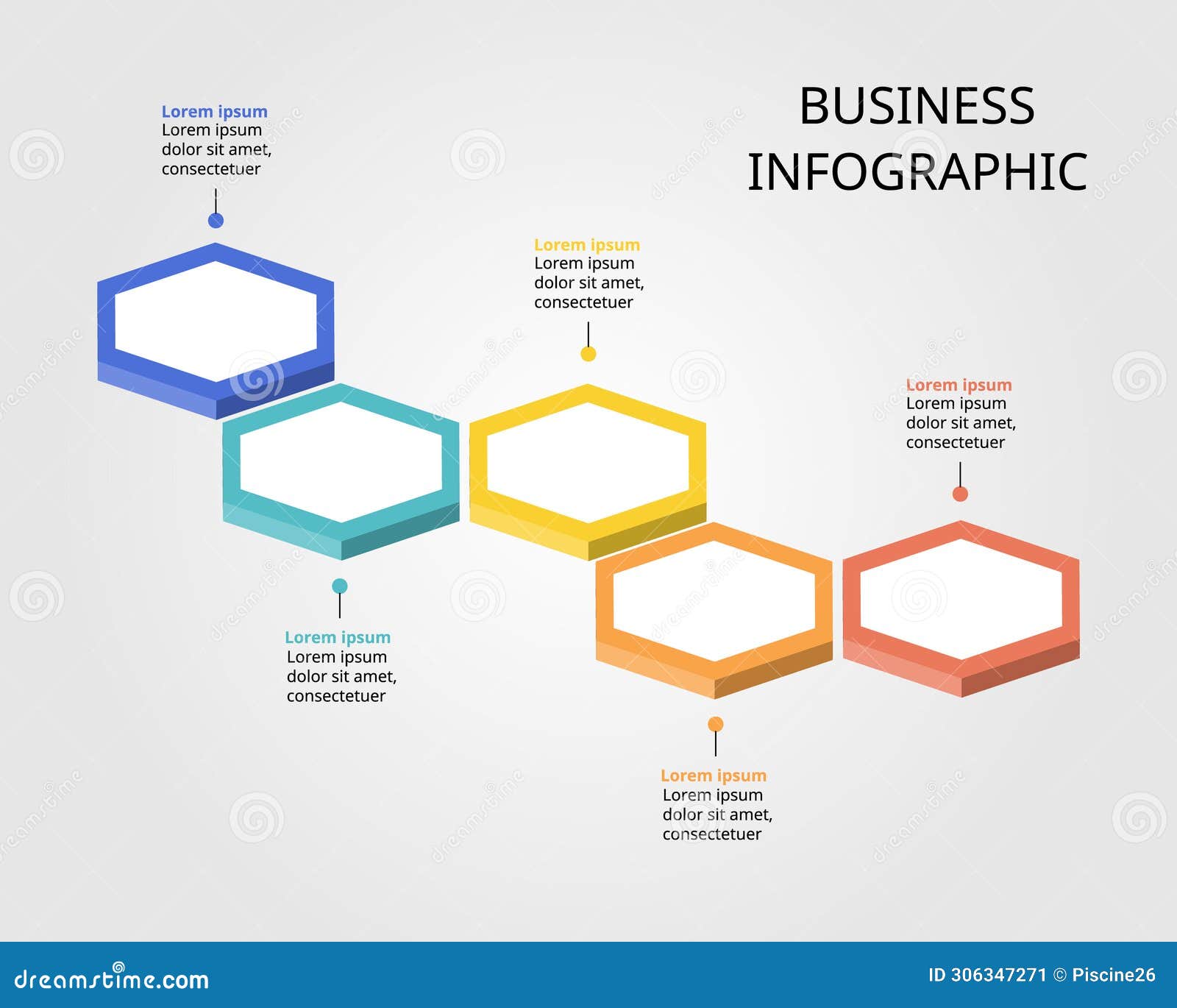 BUSINESS INFOGRAPHIC

Lorem ipsum
Lorem ipsum dolor sit amet, consectetuer

Lorem ipsum
Lorem ipsum dolor sit amet, consectetuer

Lorem ipsum
Lorem ipsum dolor sit amet, consectetuer

Lorem ipsum
Lorem ipsum dolor sit amet, consectetuer

Lorem ipsum
Lorem ipsum dolor sit amet, consectetuer

dreamstime.com
ID 306347271 © Piscine26