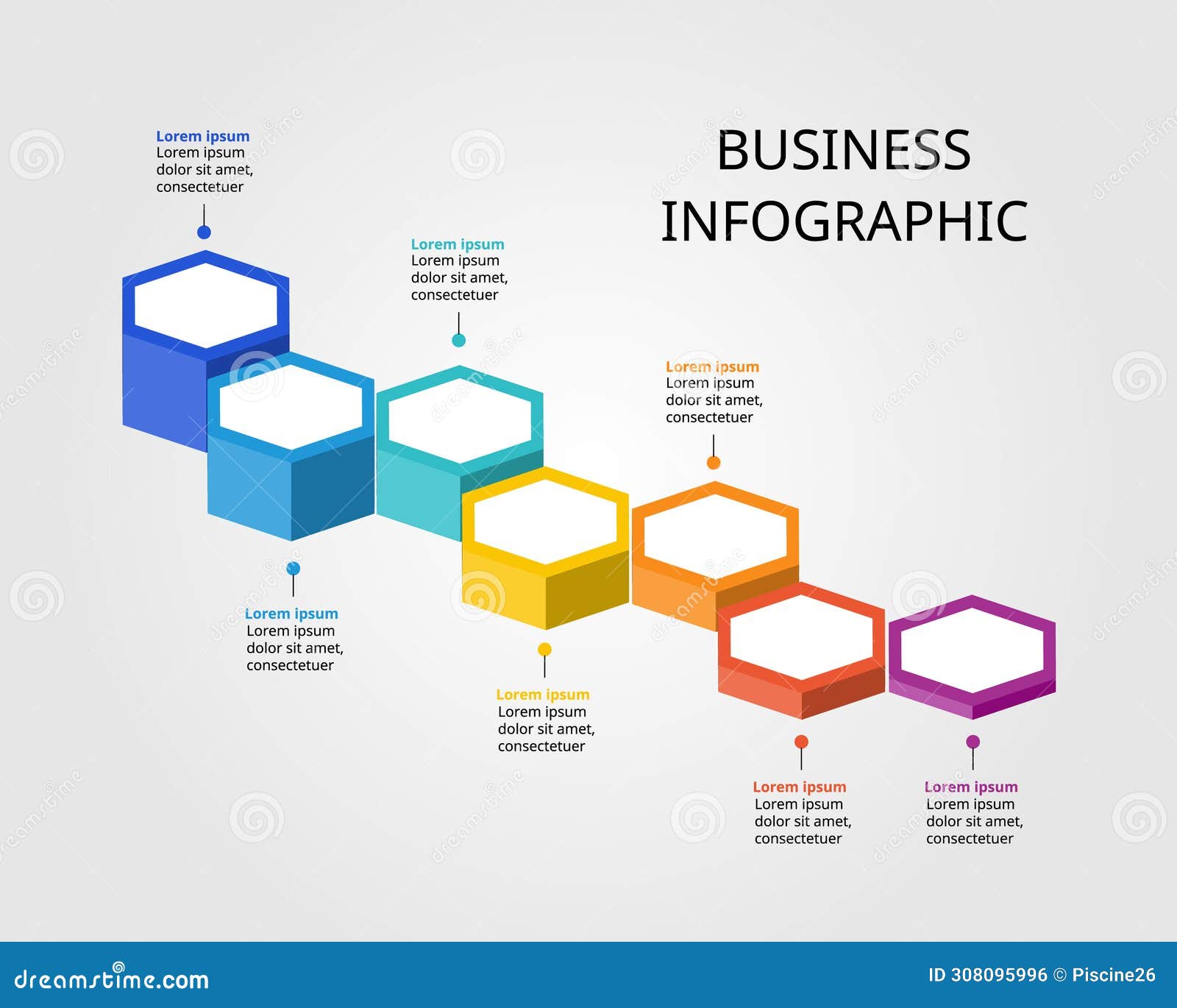 BUSINESS INFOGRAPHIC

Lorem ipsum
Lorem ipsum dolor sit amet, consectetuer

Lorem ipsum
Lorem ipsum dolor sit amet, consectetuer

Lorem ipsum
Lorem ipsum dolor sit amet, consectetuer

Lorem ipsum
Lorem ipsum dolor sit amet, consectetuer

Lorem ipsum
Lorem ipsum dolor sit amet, consectetuer

Lorem ipsum
Lorem ipsum dolor sit amet, consectetuer

Lorem ipsum
Lorem ipsum dolor sit amet, consectetuer

dreamstime.com
ID 308095996 © Piscine26