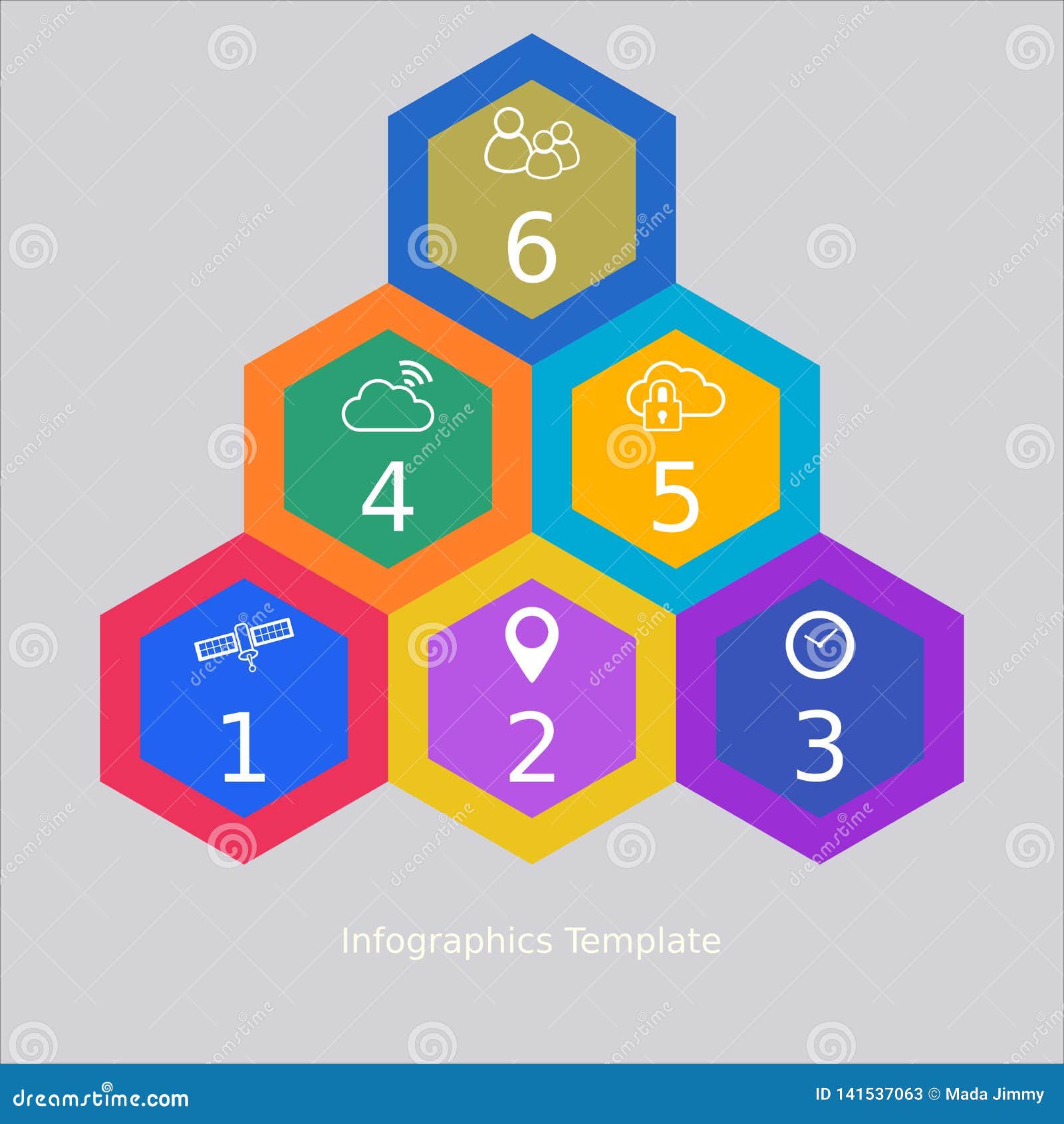 6

4

5

1

2

3

Infographics Template

dreamstime.com

ID 141537063 © Mada Jimmy