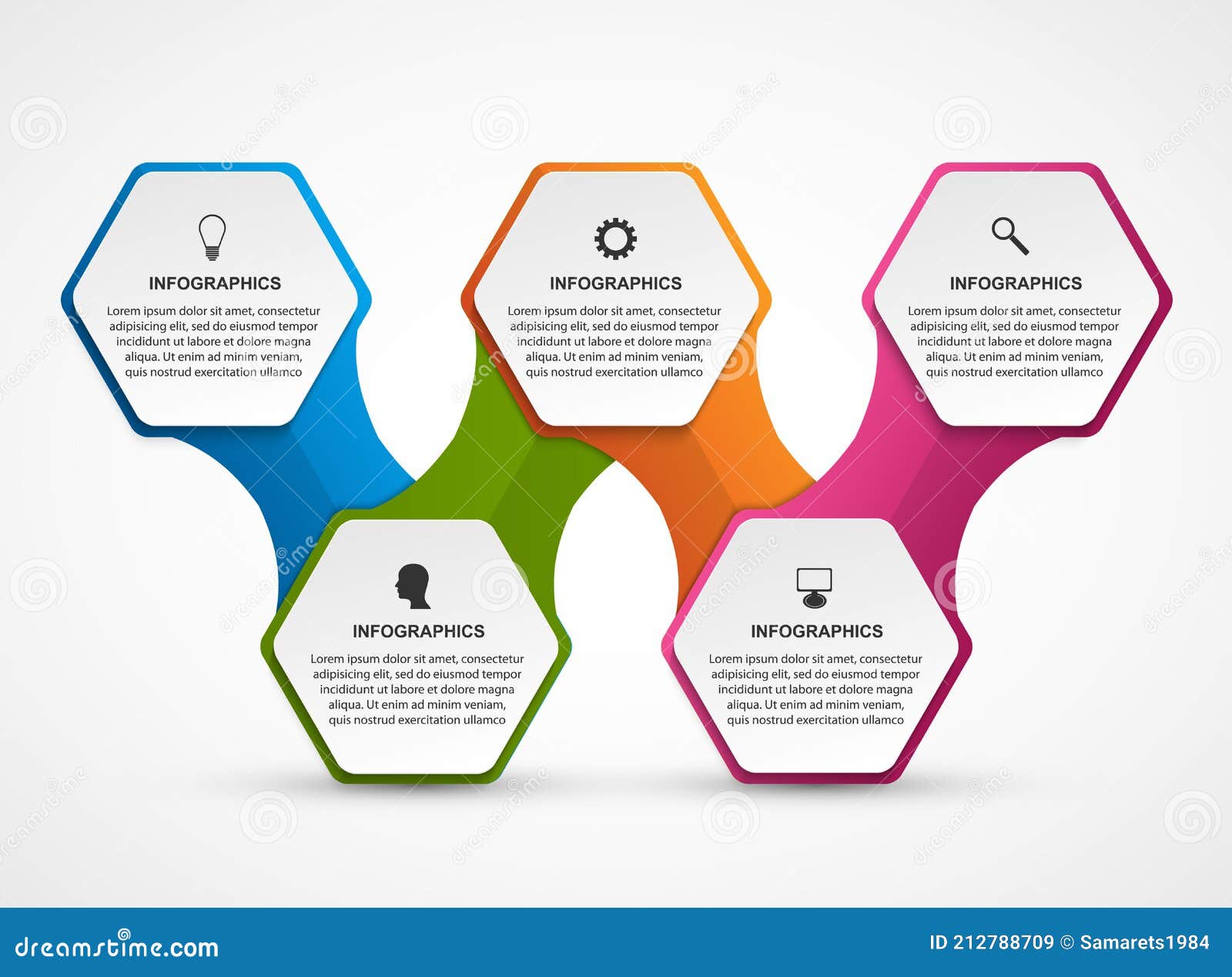 INFOGRAPHICS

Lorem ipsum dolor sit amet, consectetur adipisicing elit, sed do eiusmod tempor incididunt ut labore et dolore magna aliqua. Ut enim ad minim veniam, quis nostrud exercitation ullamco

INFOGRAPHICS

Lorem ipsum dolor sit amet, consectetur adipisicing elit, sed do eiusmod tempor incididunt ut labore et dolore magna aliqua. Ut enim ad minim veniam, quis nostrud exercitation ullamco

INFOGRAPHICS

Lorem ipsum dolor sit amet, consectetur adipisicing elit, sed do eiusmod tempor incididunt ut labore et dolore magna aliqua. Ut enim ad minim veniam, quis nostrud exercitation ullamco

INFOGRAPHICS

Lorem ipsum dolor sit amet, consectetur adipisicing elit, sed do eiusmod tempor incididunt ut labore et dolore magna aliqua. Ut enim ad minim veniam, quis nostrud exercitation ullamco

INFOGRAPHICS

Lorem ipsum dolor sit amet, consectetur adipisicing elit, sed do eiusmod tempor incididunt ut labore et dolore magna aliqua. Ut enim ad minim veniam, quis nostrud exercitation ullamco

dreamstime.com

ID 212788709 © Samarets1984