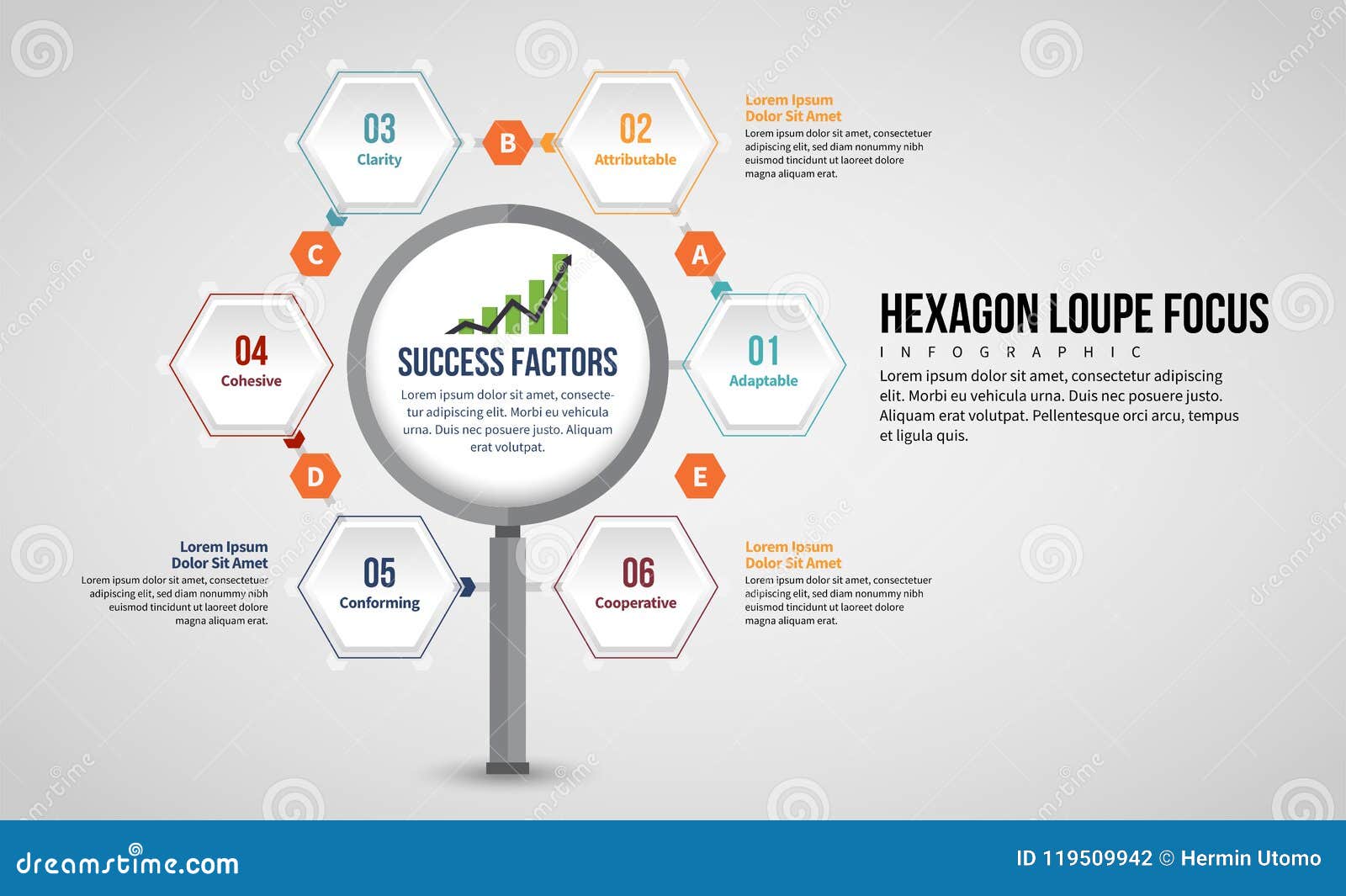 03
Clarity

B

02
Attributable

Lorem Ipsum
Dolor Sit Amet
Lorem ipsum dolor sit amet, consectetuer adipiscing elit, sed diam nonummy nibh euismod tincidunt ut laoreet dolore magna aliquam erat.

C

A

04
Cohesive

SUCCESS FACTORS
Lorem ipsum dolor sit amet, consectetur adipiscing elit. Morbi eu vehicula urna. Duis nec posuere justo. Aliquam erat volutpat.

01
Adaptable

HEXAGON LOUPE FOCUS
INFOGRAPHIC
Lorem ipsum dolor sit amet, consectetur adipiscing elit. Morbi eu vehicula urna. Duis nec posuere justo. Aliquam erat volutpat. Pellentesque orci arcu, tempus et ligula quis.

D

E

Lorem Ipsum
Dolor Sit Amet
Lorem ipsum dolor sit amet, consectetuer adipiscing elit, sed diam nonummy nibh euismod tincidunt ut laoreet dolore magna aliquam erat.

05
Conforming

06
Cooperative

Lorem Ipsum
Dolor Sit Amet
Lorem ipsum dolor sit amet, consectetuer adipiscing elit, sed diam nonummy nibh euismod tincidunt ut laoreet dolore magna aliquam erat.

dreamstime.com
ID 119509942 © Hermin Utomo