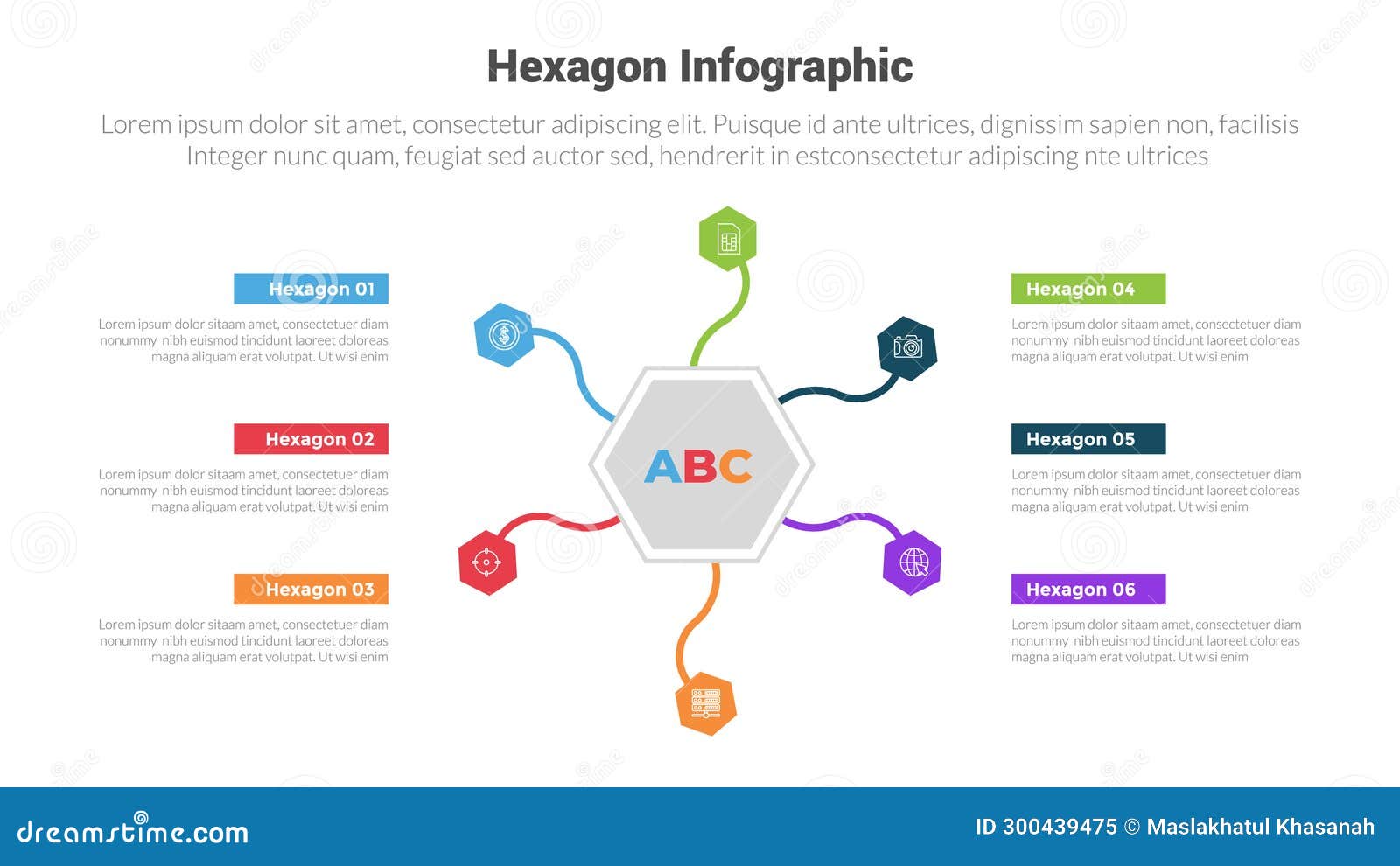 Hexagon Infographic

Lorem ipsum dolor sit amet, consectetur adipiscing elit. Puisque id ante ultrices, dignissim sapien non, facilisis Integer nunc quam, feugiat sed auctor sed, hendrerit in estconsectetur adipiscing nte ultrices

Hexagon 01

Lorem ipsum dolor sitaam amet, consectetuer diam nonummy nibh euismod tincidunt laoreet doloreas magna aliquam erat volutpat. Ut wisi enim

Hexagon 02

Lorem ipsum dolor sitaam amet, consectetuer diam nonummy nibh euismod tincidunt laoreet doloreas magna aliquam erat volutpat. Ut wisi enim

Hexagon 03

Lorem ipsum dolor sitaam amet, consectetuer diam nonummy nibh euismod tincidunt laoreet doloreas magna aliquam erat volutpat. Ut wisi enim

ABC

Hexagon 04

Lorem ipsum dolor sitaam amet, consectetuer diam nonummy nibh euismod tincidunt laoreet doloreas magna aliquam erat volutpat. Ut wisi enim

Hexagon 05

Lorem ipsum dolor sitaam amet, consectetuer diam nonummy nibh euismod tincidunt laoreet doloreas magna aliquam erat volutpat. Ut wisi enim

Hexagon 06

Lorem ipsum dolor sitaam amet, consectetuer diam nonummy nibh euismod tincidunt laoreet doloreas magna aliquam erat volutpat. Ut wisi enim

dreamstime.com

ID 300439475 © Maslakhatul Khasanah