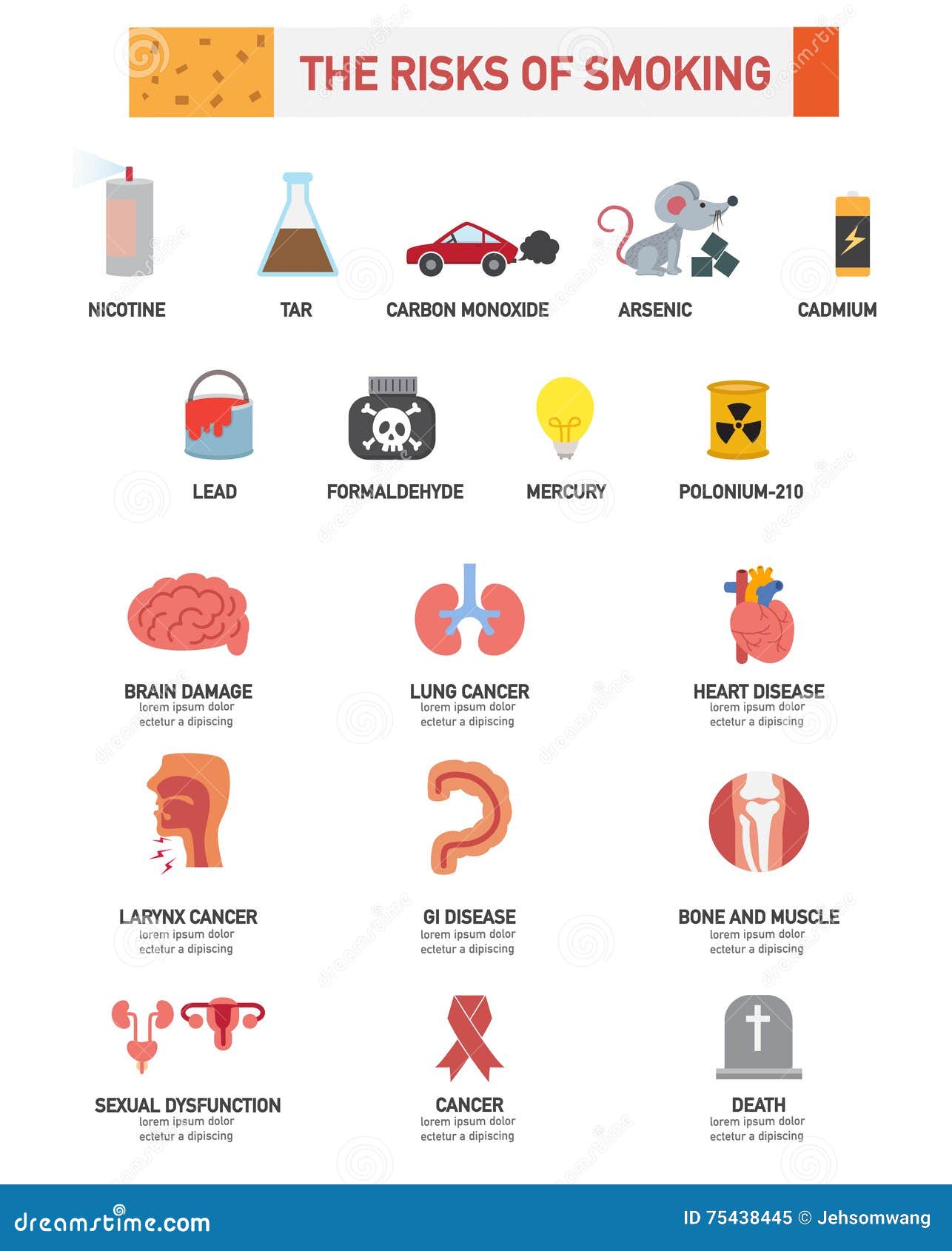 THE RISKS OF SMOKING

NICOTINE

TAR

CARBON MONOXIDE

ARSENIC

CADMIUM

LEAD

FORMALDEHYDE

MERCURY

POLONIUM-210

BRAIN DAMAGE
lorem ipsum dolor ectetur a dipiscing

LUNG CANCER
lorem ipsum dolor ectetur a dipiscing

HEART DISEASE
lorem ipsum dolor ectetur a dipiscing

LARYNX CANCER
lorem ipsum dolor ectetur a dipiscing

GI DISEASE
lorem ipsum dolor ectetur a dipiscing

BONE AND MUSCLE
lorem ipsum dolor ectetur a dipiscing

SEXUAL DYSFUNCTION
lorem ipsum dolor ectetur a dipiscing

CANCER
lorem ipsum dolor ectetur a dipiscing

DEATH
lorem ipsum dolor ectetur a dipiscing

dreamstime.com

ID 75438445 © Jehsomwang