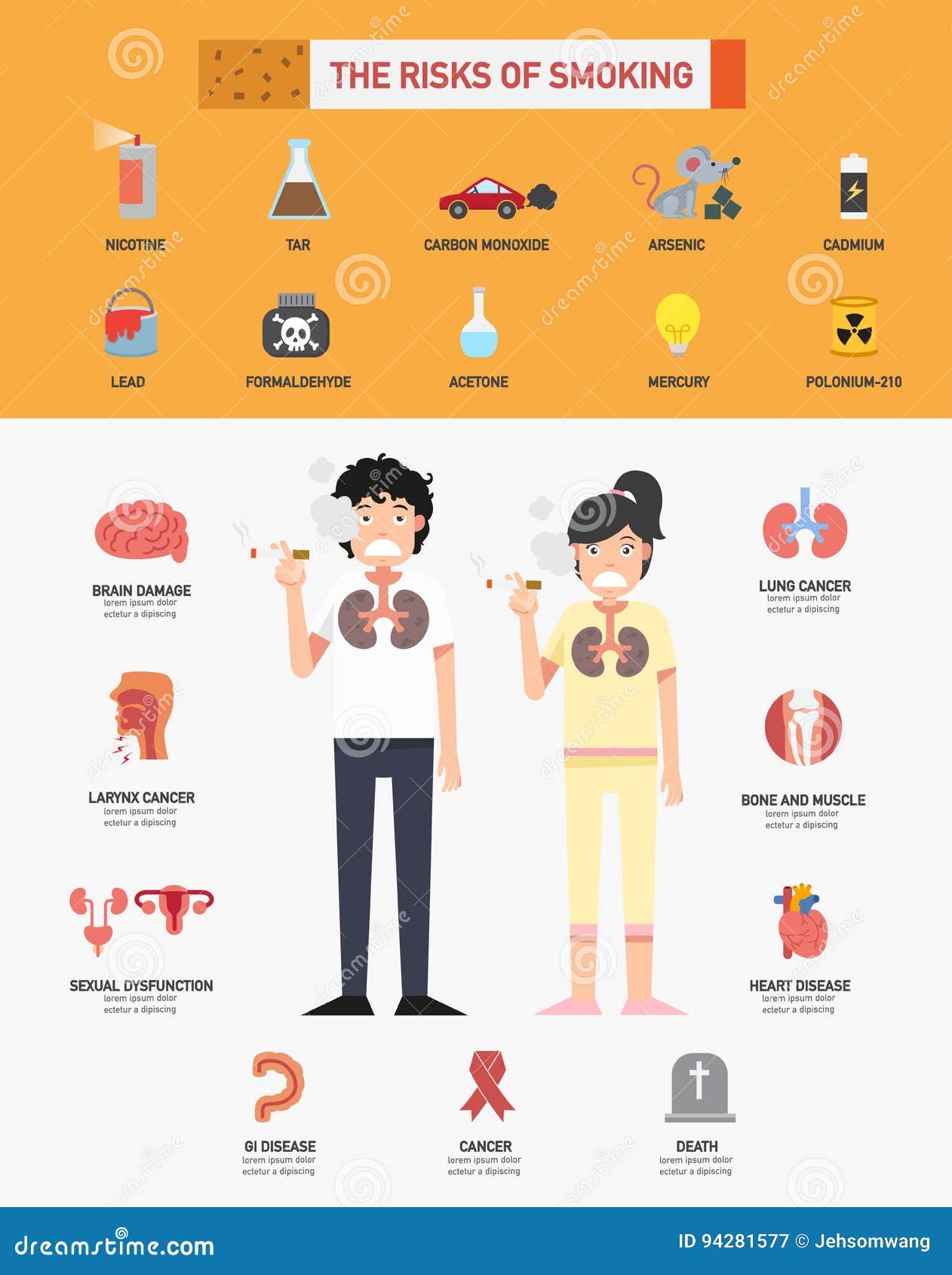 THE RISKS OF SMOKING

NICOTINE
TAR
CARBON MONOXIDE
ARSENIC
CADMIUM

LEAD
FORMALDEHYDE
ACETONE
MERCURY
POLONIUM-210

BRAIN DAMAGE
lorem ipsum dolor ectetur a dipiscing

LARYNX CANCER
lorem ipsum dolor ectetur a dipiscing

SEXUAL DYSFUNCTION
lorem ipsum dolor ectetur a dipiscing

LUNG CANCER
lorem ipsum dolor ectetur a dipiscing

BONE AND MUSCLE
lorem ipsum dolor ectetur a dipiscing

HEART DISEASE
lorem ipsum dolor ectetur a dipiscing

GI DISEASE
lorem ipsum dolor ectetur a dipiscing

CANCER
lorem ipsum dolor ectetur a dipiscing

DEATH
lorem ipsum dolor ectetur a dipiscing

dreamstime.com
ID 94281577 © Jehsomwang