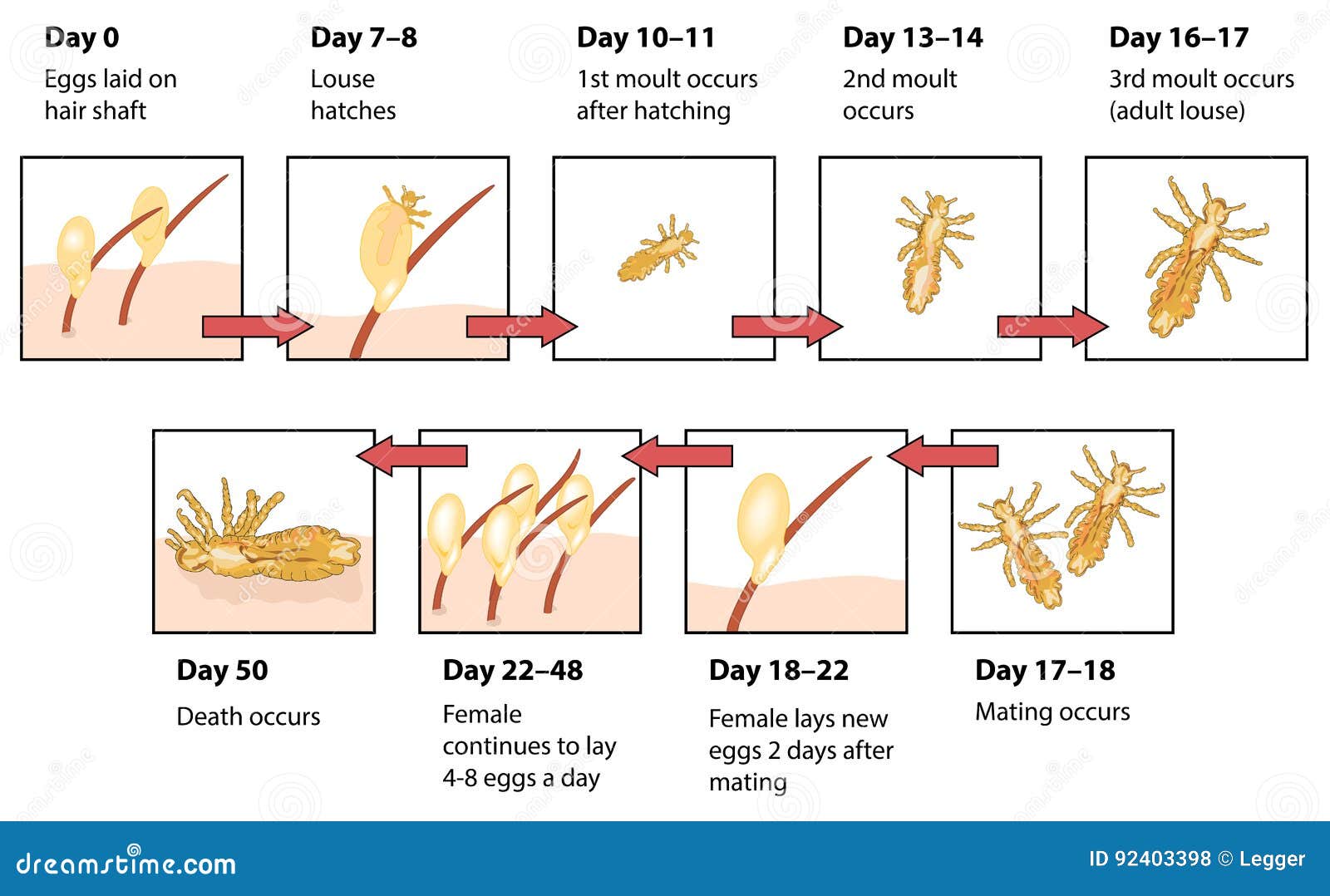 Day 0
Eggs laid on hair shaft

Day 7–8
Louse hatches

Day 10–11
1st moult occurs after hatching

Day 13–14
2nd moult occurs

Day 16–17
3rd moult occurs (adult louse)

Day 50
Death occurs

Day 22–48
Female continues to lay 4-8 eggs a day

Day 18–22
Female lays new eggs 2 days after mating

Day 17–18
Mating occurs

dreamstime.com

ID 92403398 © Legger