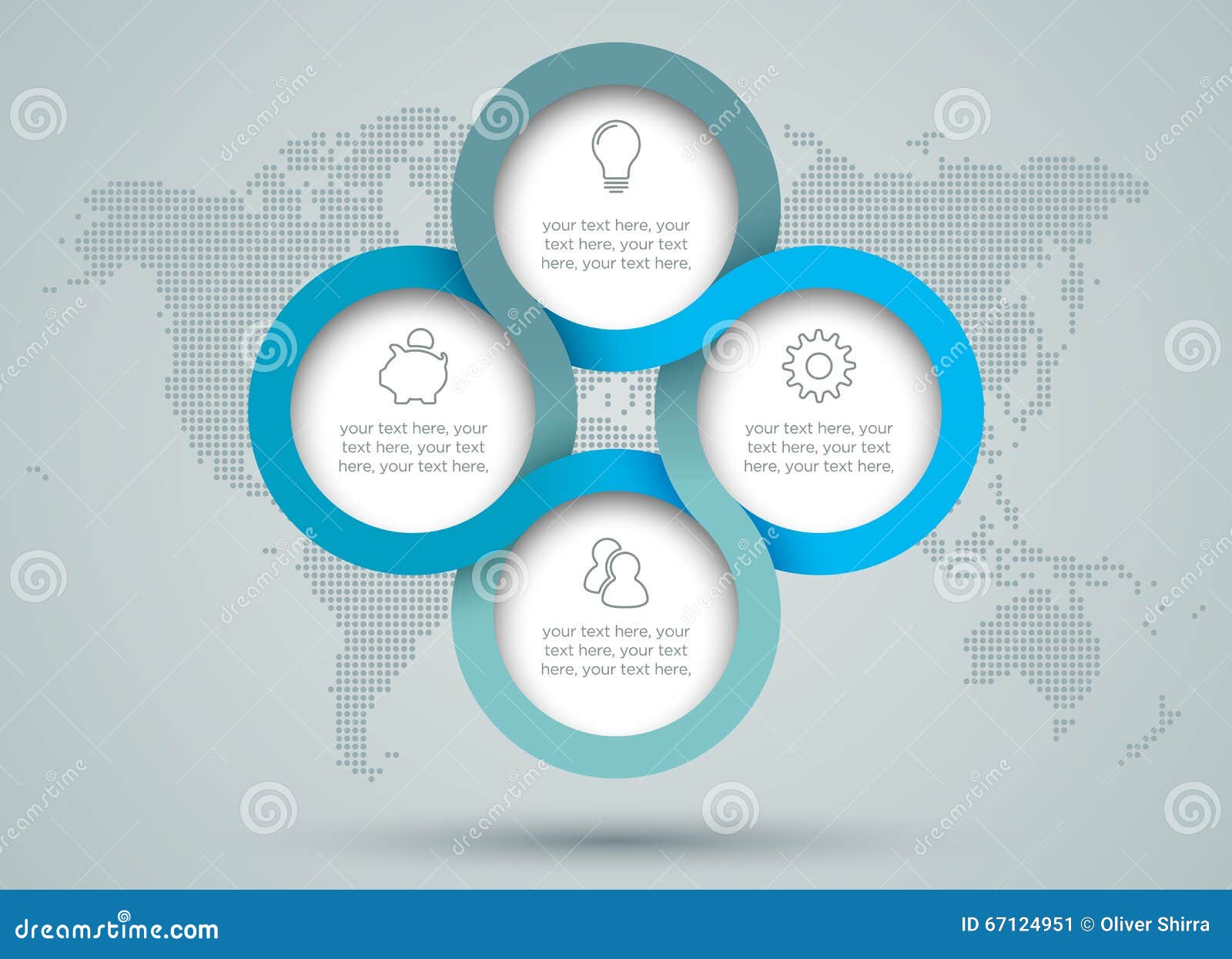 your text here, your text here, your text here, your text here,

your text here, your text here, your text here, your text here,

your text here, your text here, your text here, your text here,

your text here, your text here, your text here, your text here,

dreamstime

dreamstime.com

ID 67124951 © Oliver Shirra