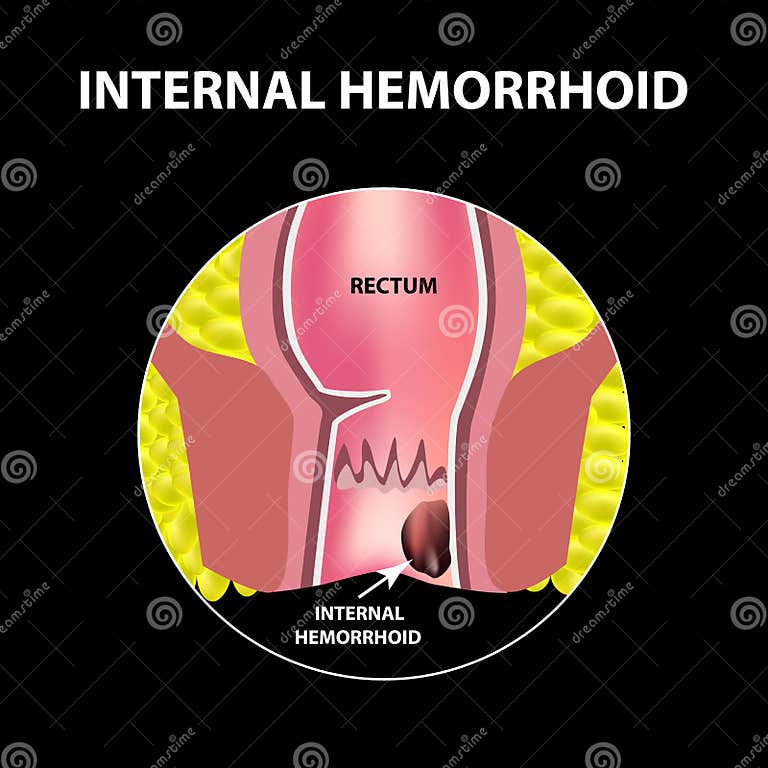 INTERNAL HEMORRHOID

RECTUM

INTERNAL HEMORRHOID

dreamstime