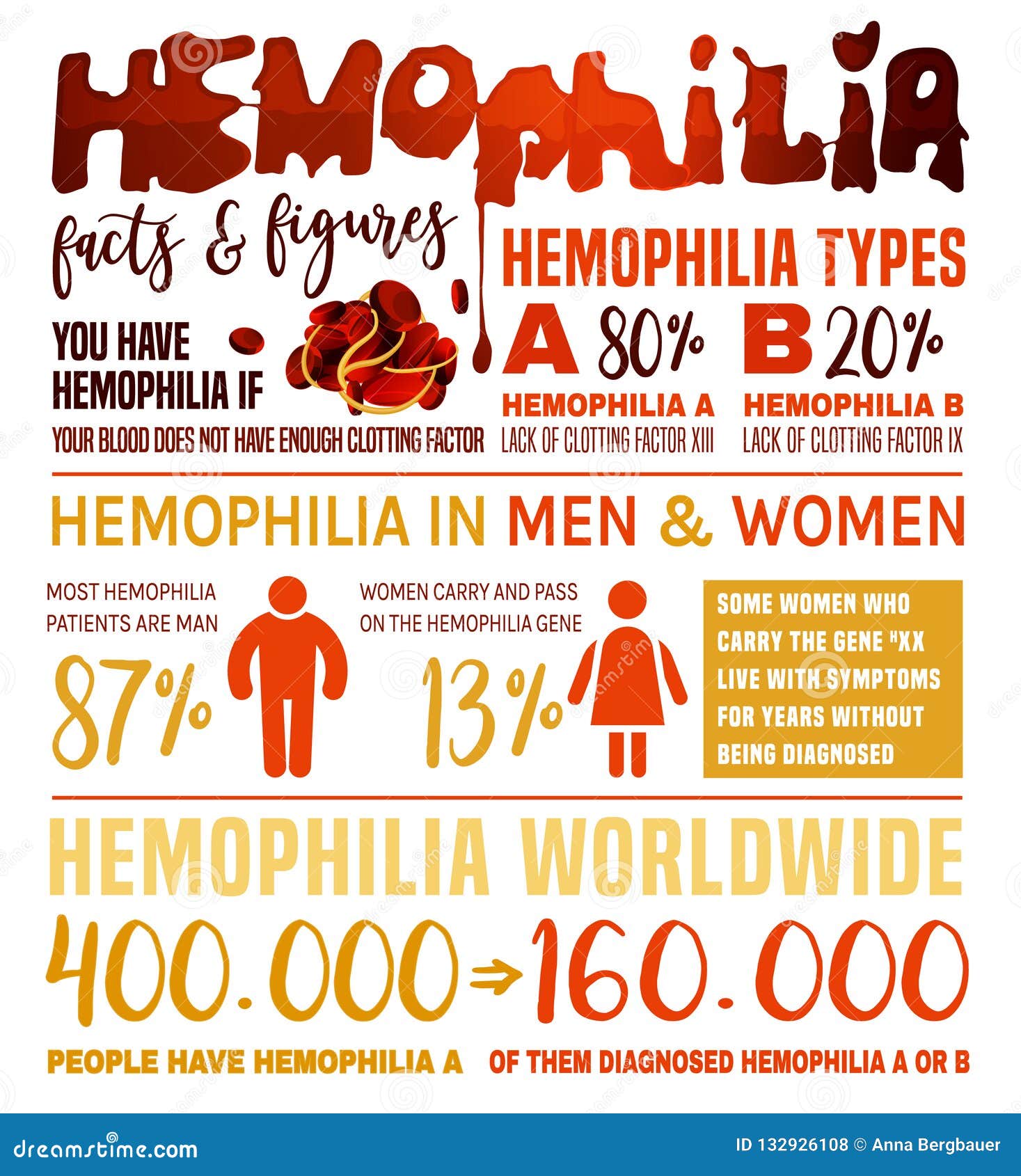 HEMOPHILIA

facts & figures

YOU HAVE HEMOPHILIA IF

YOUR BLOOD DOES NOT HAVE ENOUGH CLOTTING FACTOR

HEMOPHILIA TYPES

A 80%

HEMOPHILIA A

LACK OF CLOTTING FACTOR XIII

B 20%

HEMOPHILIA B

LACK OF CLOTTING FACTOR IX

HEMOPHILIA IN MEN & WOMEN

MOST HEMOPHILIA PATIENTS ARE MAN

87%

WOMEN CARRY AND PASS ON THE HEMOPHILIA GENE

13%

SOME WOMEN WHO CARRY THE GENE "XX LIVE WITH SYMPTOMS FOR YEARS WITHOUT BEING DIAGNOSED

HEMOPHILIA WORLDWIDE

400.000 ⇒ 160.000

PEOPLE HAVE HEMOPHILIA A

OF THEM DIAGNOSED HEMOPHILIA A OR B

dreamstime.com

ID 132926108 © Anna Bergbauer