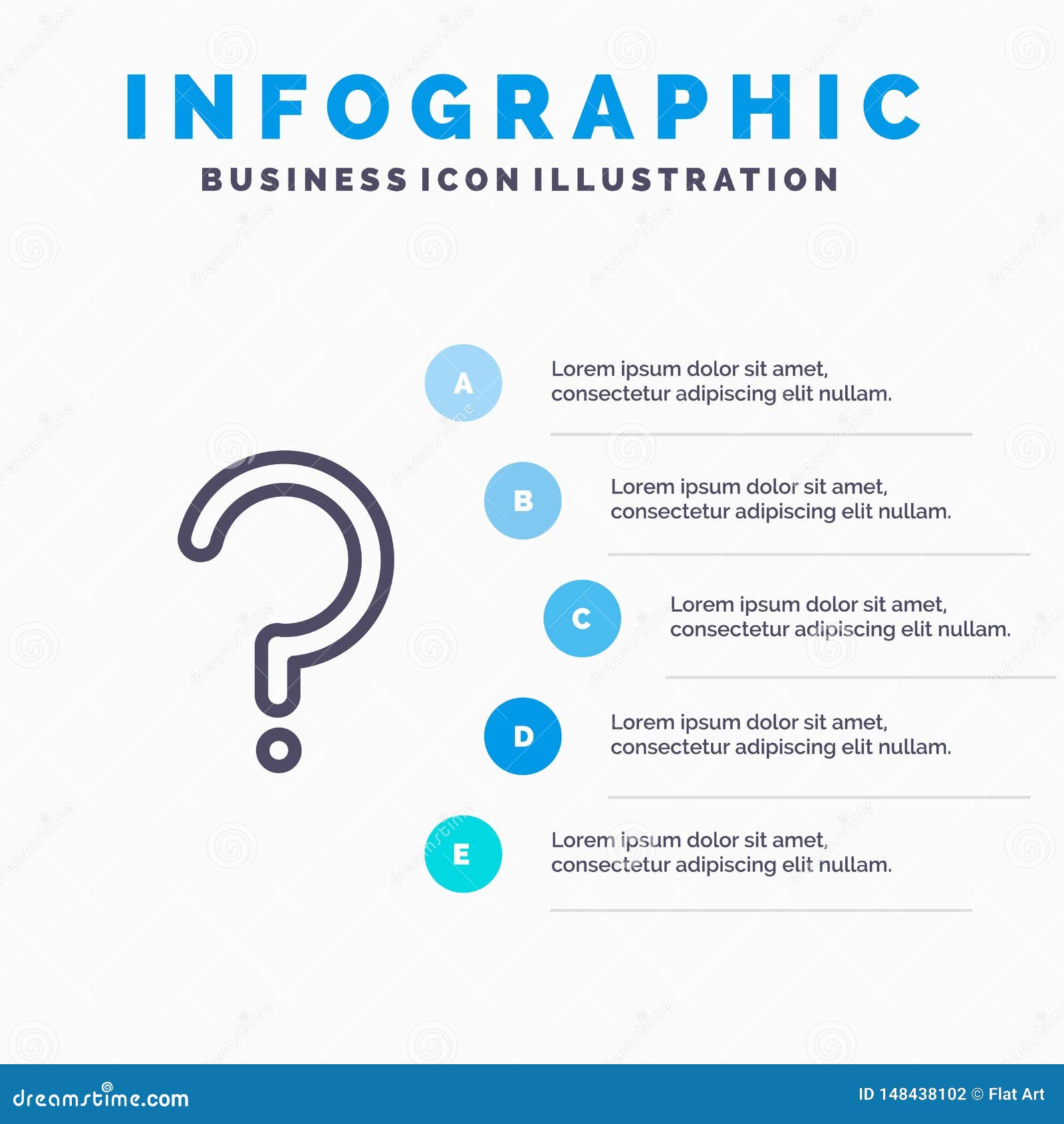 INFOGRAPHIC
BUSINESS ICON ILLUSTRATION

A
Lorem ipsum dolor sit amet, consectetur adipiscing elit nullam.

B
Lorem ipsum dolor sit amet, consectetur adipiscing elit nullam.

C
Lorem ipsum dolor sit amet, consectetur adipiscing elit nullam.

D
Lorem ipsum dolor sit amet, consectetur adipiscing elit nullam.

E
Lorem ipsum dolor sit amet, consectetur adipiscing elit nullam.

dreamstime.com
ID 148438102 © Flat Art