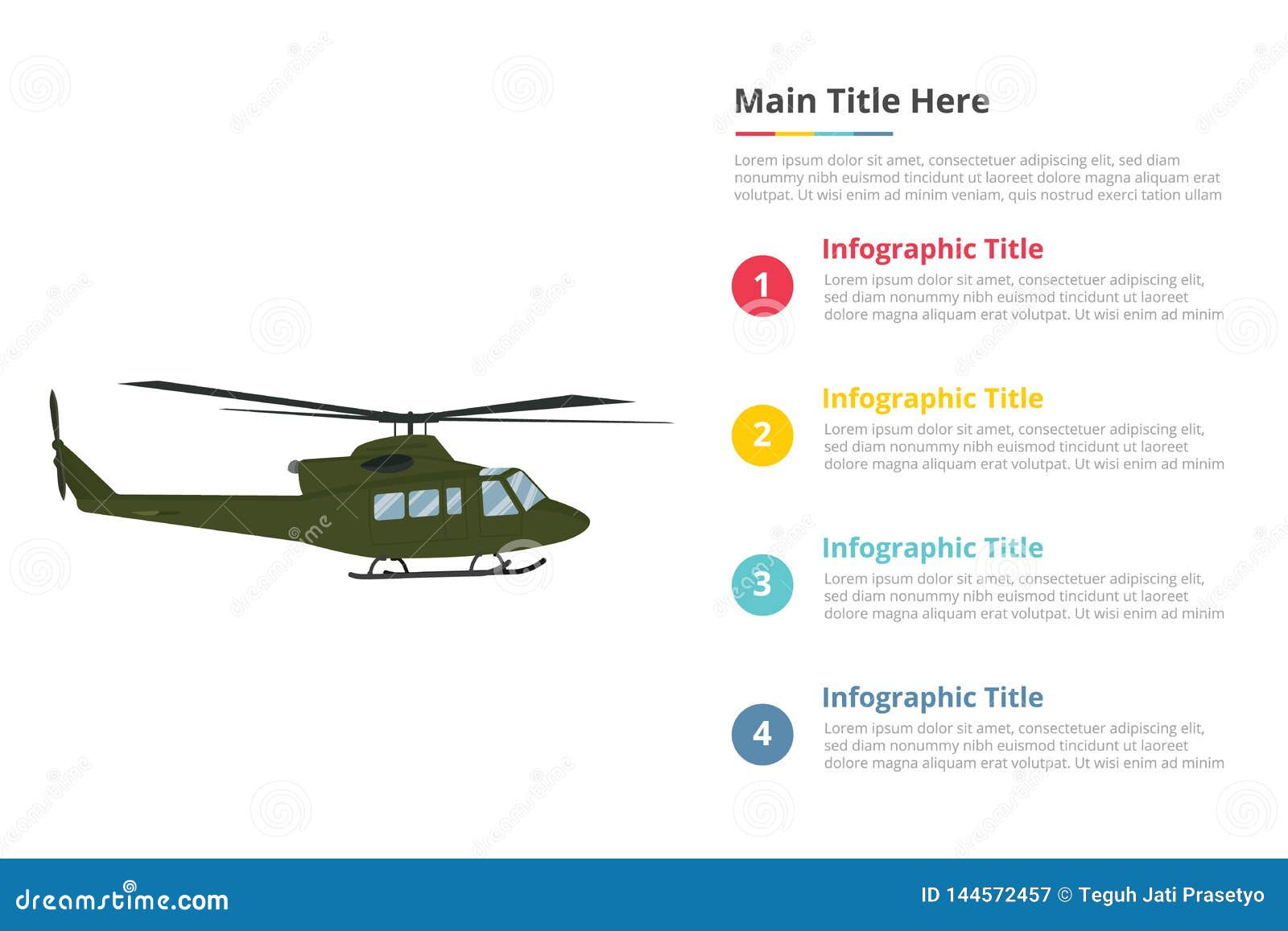 Main Title Here

Lorem ipsum dolor sit amet, consectetuer adipiscing elit, sed diam nonummy nibh euismod tincidunt ut laoreet dolore magna aliquam erat volutpat. Ut wisi enim ad minim veniam, quis nostrud exerci tation ullam

1

Infographic Title

Lorem ipsum dolor sit amet, consectetuer adipiscing elit, sed diam nonummy nibh euismod tincidunt ut laoreet dolore magna aliquam erat volutpat. Ut wisi enim ad minim

2

Infographic Title

Lorem ipsum dolor sit amet, consectetuer adipiscing elit, sed diam nonummy nibh euismod tincidunt ut laoreet dolore magna aliquam erat volutpat. Ut wisi enim ad minim

3

Infographic Title

Lorem ipsum dolor sit amet, consectetuer adipiscing elit, sed diam nonummy nibh euismod tincidunt ut laoreet dolore magna aliquam erat volutpat. Ut wisi enim ad minim

4

Infographic Title

Lorem ipsum dolor sit amet, consectetuer adipiscing elit, sed diam nonummy nibh euismod tincidunt ut laoreet dolore magna aliquam erat volutpat. Ut wisi enim ad minim

dreamstime.com

ID 144572457 © Teguh Jati Prasetyo