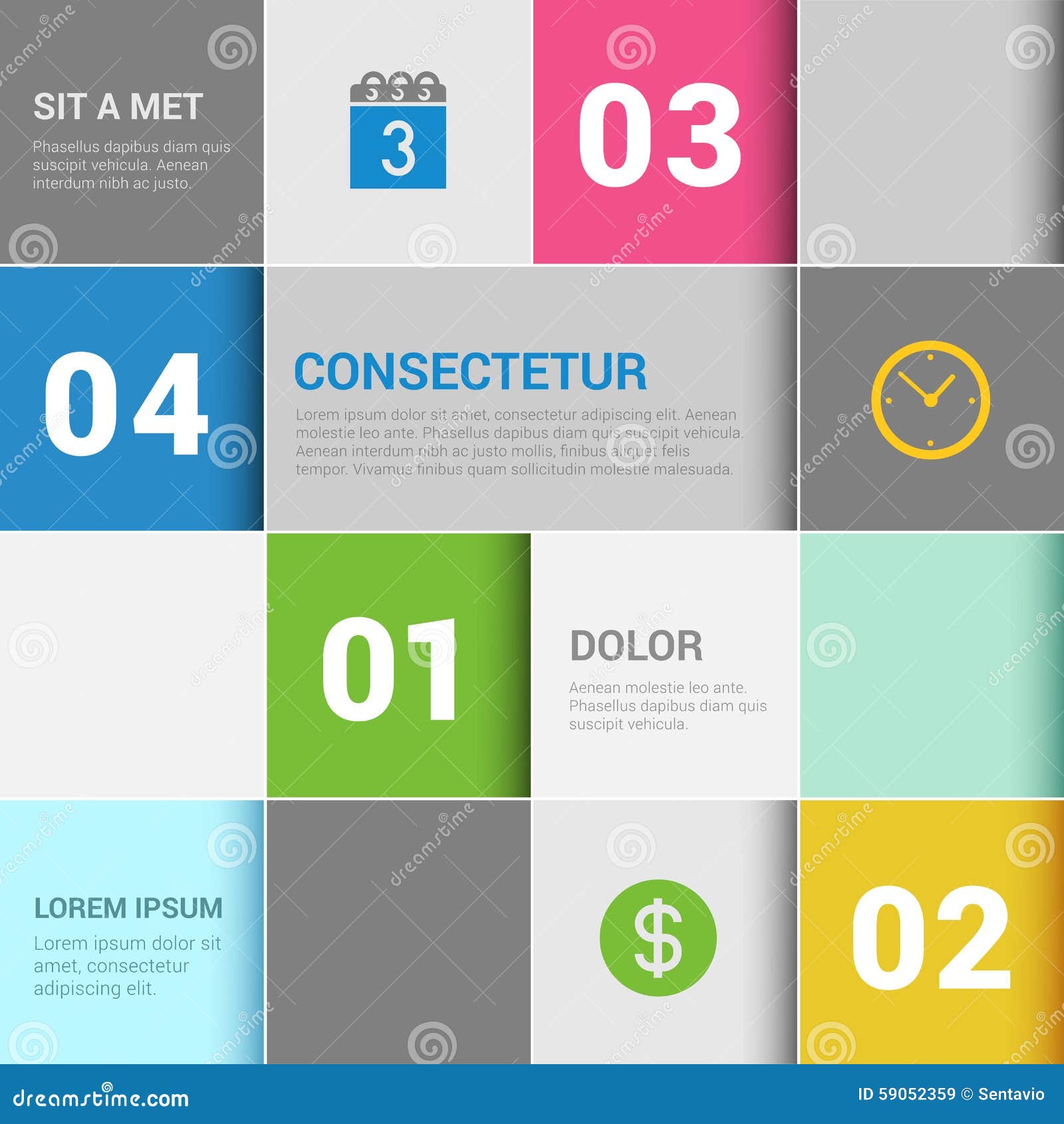 SIT A MET

Phasellus dapibus diam quis suscipit vehicula. Aenean interdum nibh ac justo.

3

03

04

CONSECTETUR

Lorem ipsum dolor sit amet, consectetur adipiscing elit. Aenean molestie leo ante. Phasellus dapibus diam quis suscipit vehicula. Aenean interdum nibh ac justo mollis, finibus aliquet felis tempor. Vivamus finibus quam sollicitudin molestie malesuada.

01

DOLOR

Aenean molestie leo ante. Phasellus dapibus diam quis suscipit vehicula.

LOREM IPSUM

Lorem ipsum dolor sit amet, consectetur adipiscing elit.

$

02

dreamstime.com

ID 59052359 © Sentavio