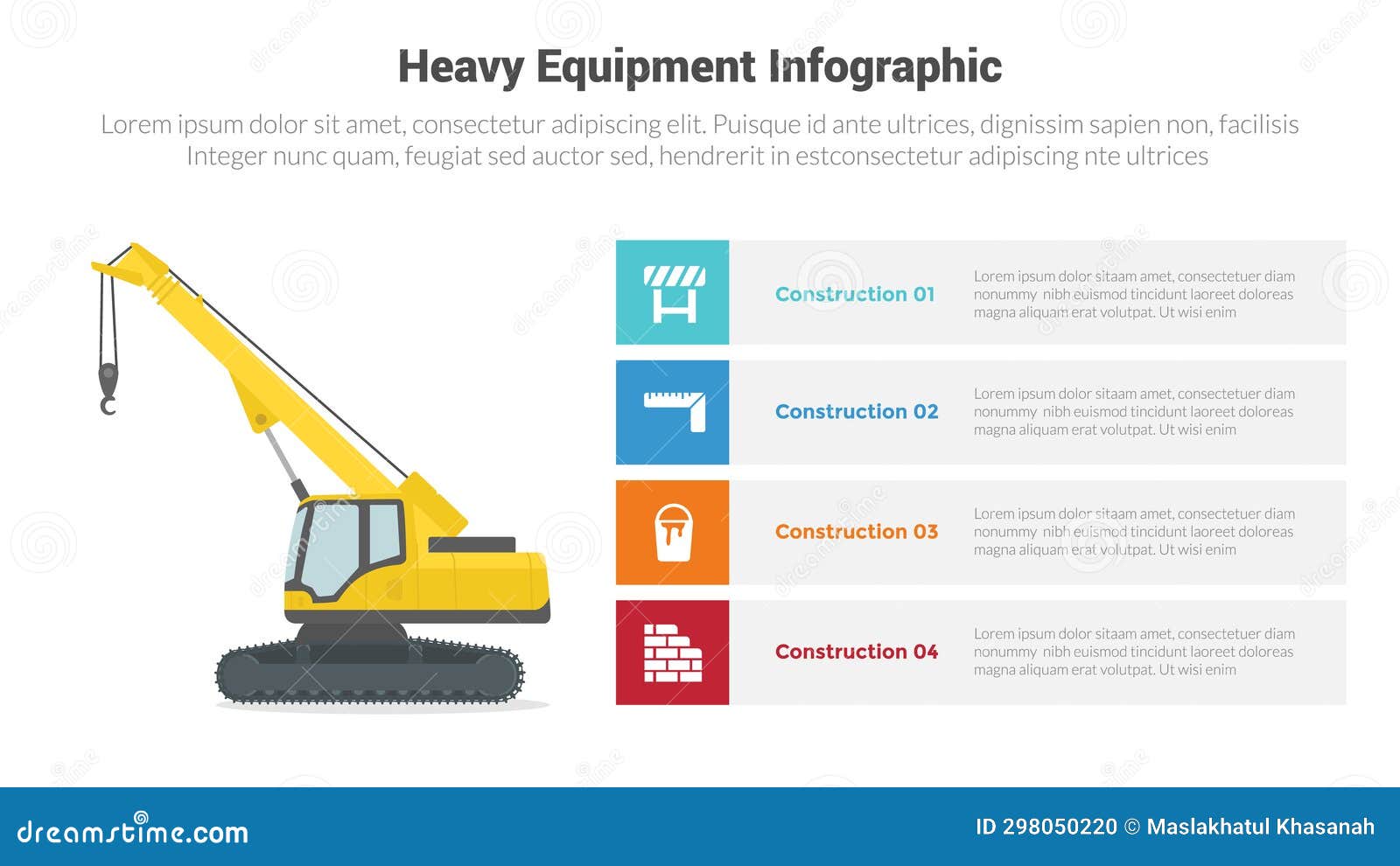 Heavy Equipment Infographic

Lorem ipsum dolor sit amet, consectetur adipiscing elit. Puisque id ante ultrices, dignissim sapien non, facilisis Integer nunc quam, feugiat sed auctor sed, hendrerit in estconsectetur adipiscing nte ultrices

Construction 01

Lorem ipsum dolor sitaam amet, consectetuer diam nonummy nibh euismod tincidunt laoreet doloreas magna aliquam erat volutpat. Ut wisi enim

Construction 02

Lorem ipsum dolor sitaam amet, consectetuer diam nonummy nibh euismod tincidunt laoreet doloreas magna aliquam erat volutpat. Ut wisi enim

Construction 03

Lorem ipsum dolor sitaam amet, consectetuer diam nonummy nibh euismod tincidunt laoreet doloreas magna aliquam erat volutpat. Ut wisi enim

Construction 04

Lorem ipsum dolor sitaam amet, consectetuer diam nonummy nibh euismod tincidunt laoreet doloreas magna aliquam erat volutpat. Ut wisi enim

dreamstime.com

ID 298050220 © Maslakhatul Khasanah