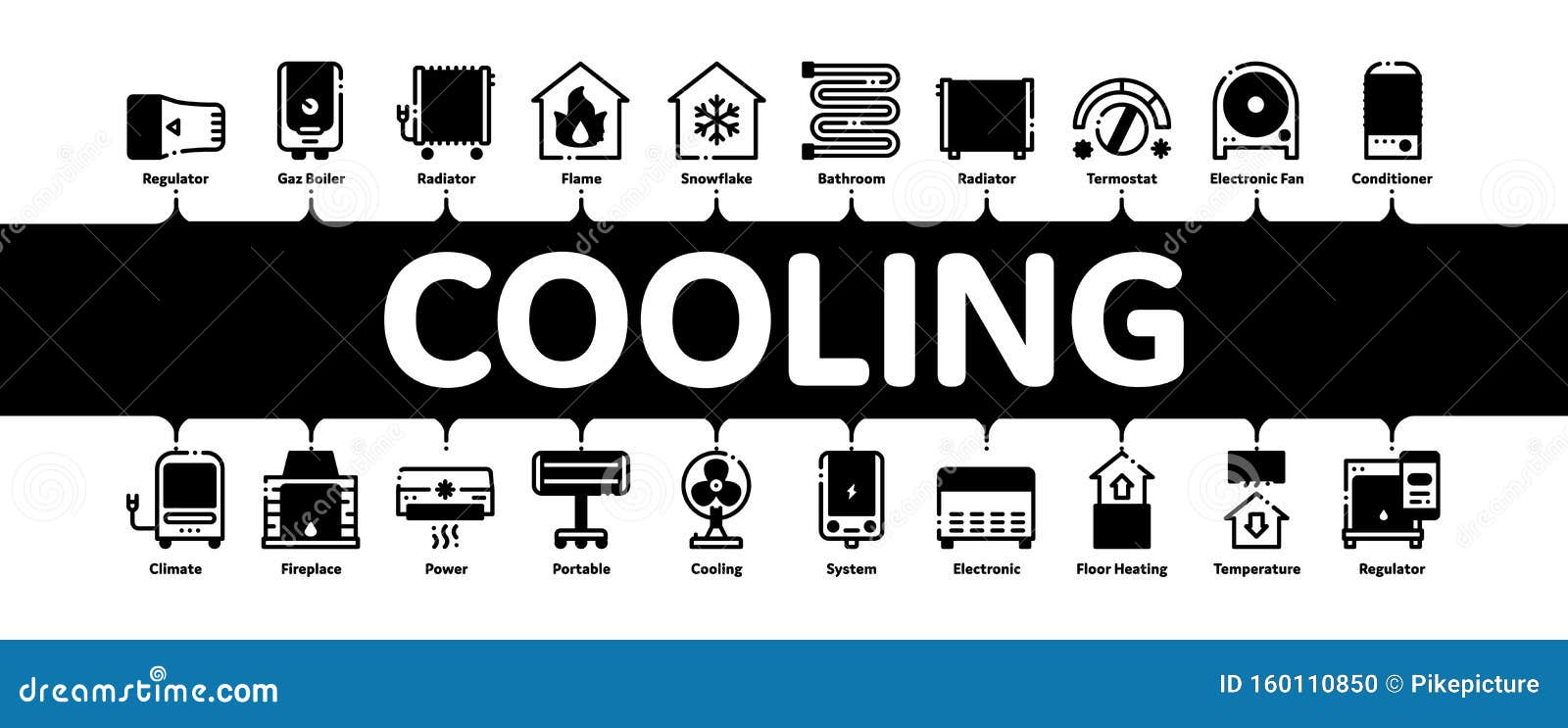 Regulator Gaz Boiler Radiator Flame Snowflake Bathroom Radiator Termostat Electronic Fan Conditioner

COOLING

Climate Fireplace Power Portable Cooling System Electronic Floor Heating Temperature Regulator

dreamstime.com

ID 160110850 © Pikepicture