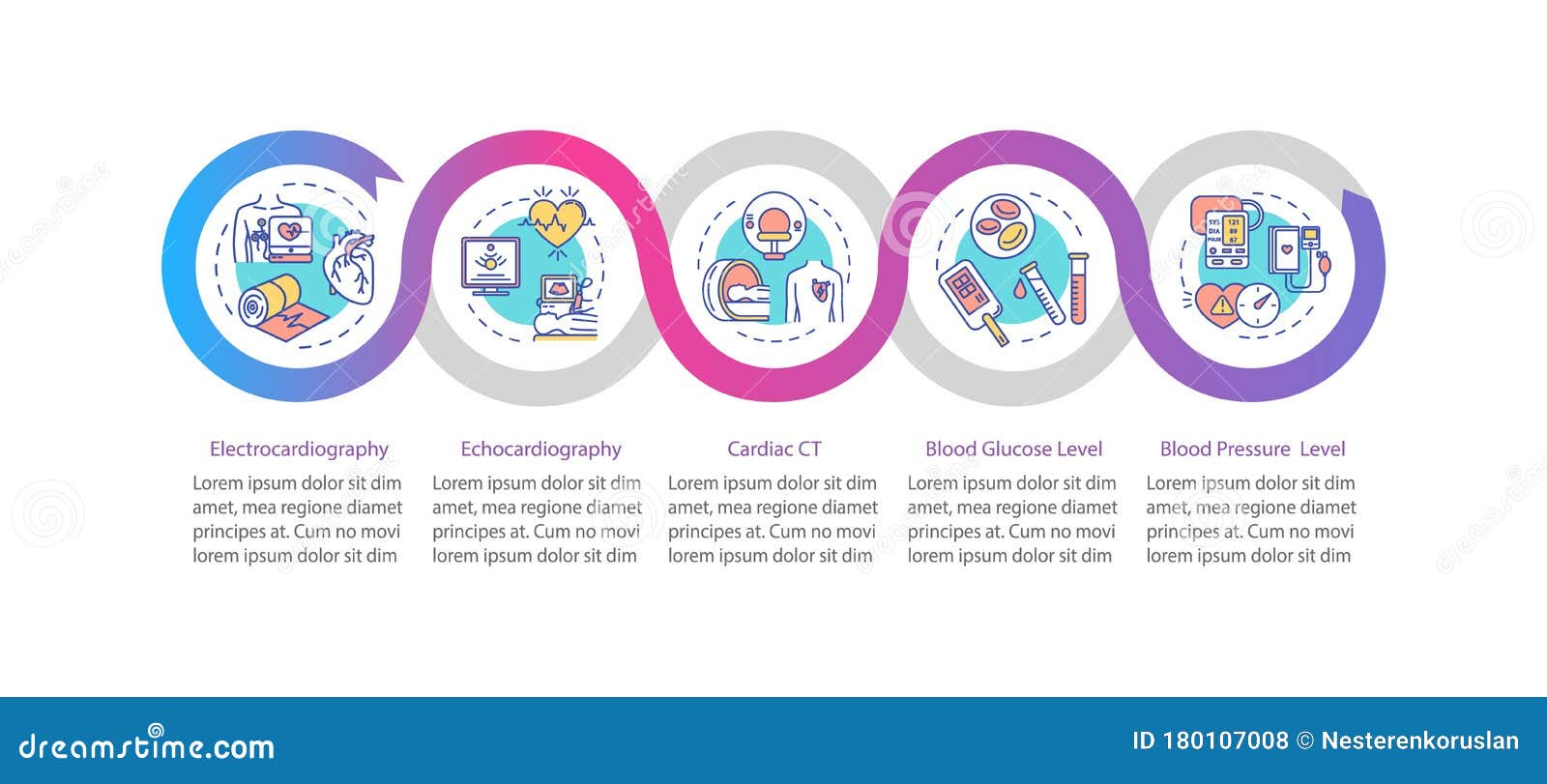 SYS 121
DIA 89
PULSE 67

Electrocardiography
Lorem ipsum dolor sit dim amet, mea regione diamet principes at. Cum no movi lorem ipsum dolor sit dim

Echocardiography
Lorem ipsum dolor sit dim amet, mea regione diamet principes at. Cum no movi lorem ipsum dolor sit dim

Cardiac CT
Lorem ipsum dolor sit dim amet, mea regione diamet principes at. Cum no movi lorem ipsum dolor sit dim

Blood Glucose Level
Lorem ipsum dolor sit dim amet, mea regione diamet principes at. Cum no movi lorem ipsum dolor sit dim

Blood Pressure Level
Lorem ipsum dolor sit dim amet, mea regione diamet principes at. Cum no movi lorem ipsum dolor sit dim

dreamstime.com
ID 180107008 © Nesterenkoruslan