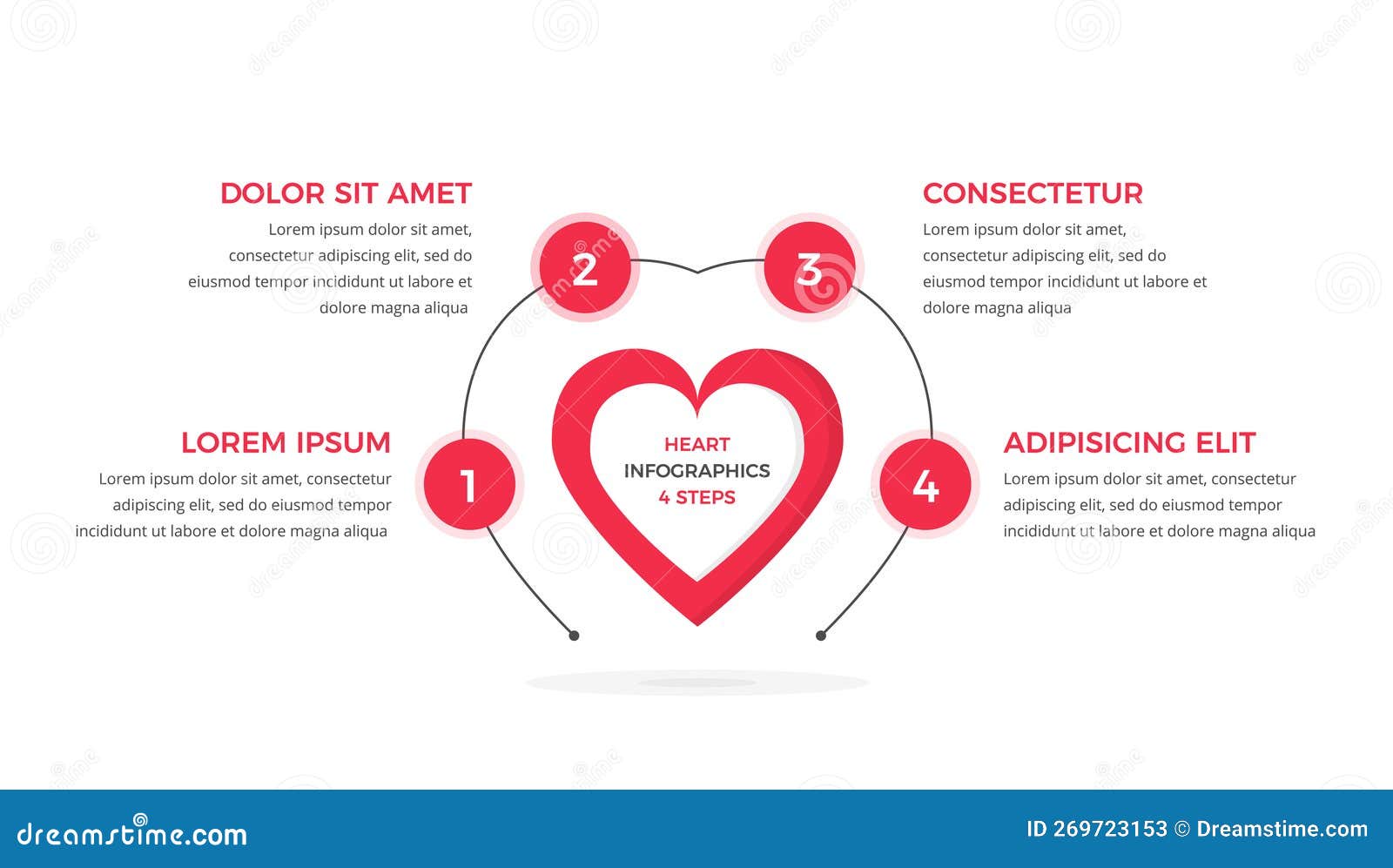 DOLOR SIT AMET
Lorem ipsum dolor sit amet, consectetur adipiscing elit, sed do eiusmod tempor incididunt ut labore et dolore magna aliqua

2

3

CONSECTETUR
Lorem ipsum dolor sit amet, consectetur adipiscing elit, sed do eiusmod tempor incididunt ut labore et dolore magna aliqua

LOREM IPSUM
Lorem ipsum dolor sit amet, consectetur adipiscing elit, sed do eiusmod tempor incididunt ut labore et dolore magna aliqua

1

HEART
INFOGRAPHICS
4 STEPS

4

ADIPISICING ELIT
Lorem ipsum dolor sit amet, consectetur adipiscing elit, sed do eiusmod tempor incididunt ut labore et dolore magna aliqua

dreamstime.com

ID 269723153 © Dreamstime.com