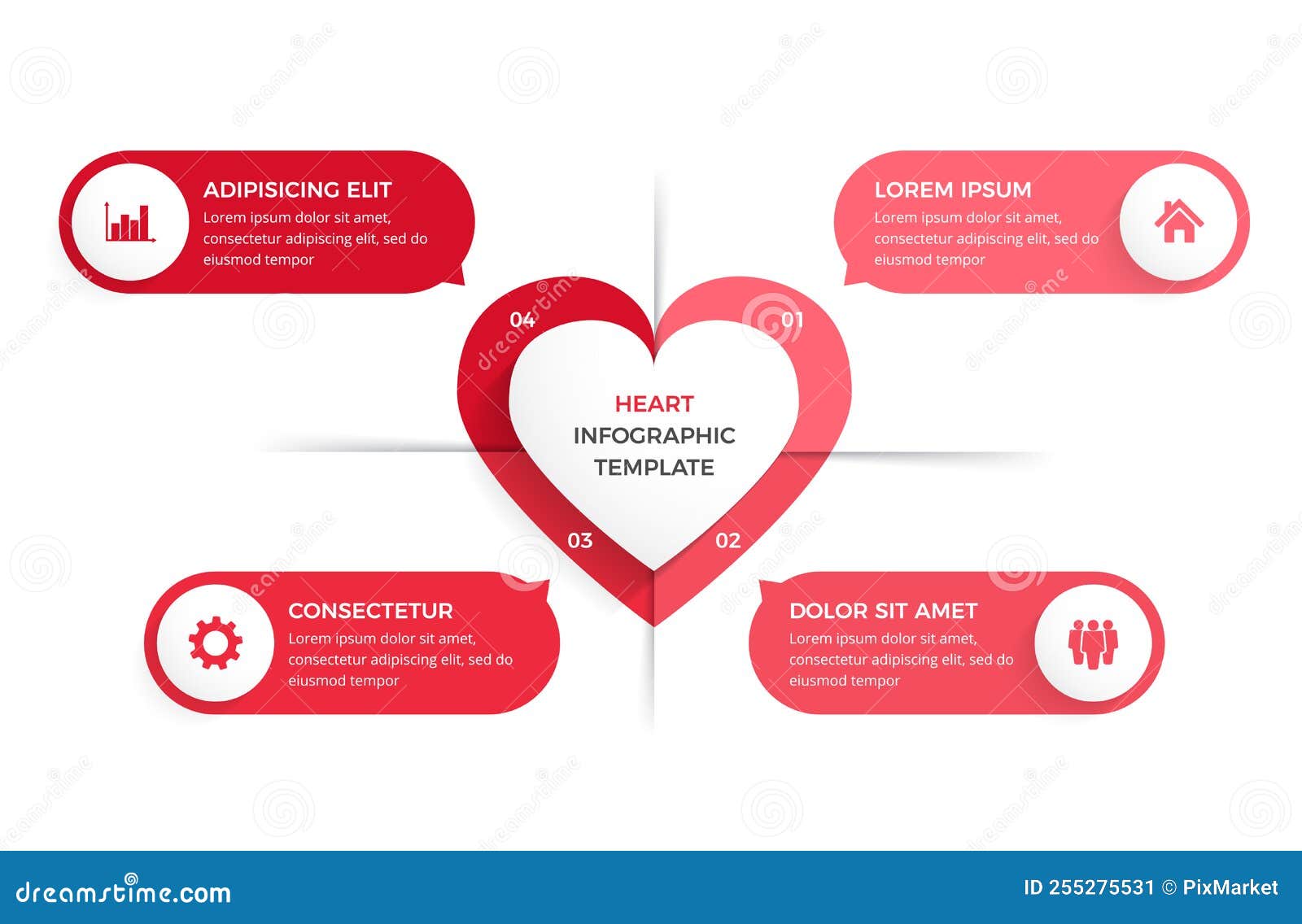 ADIPISICING ELIT
Lorem ipsum dolor sit amet, consectetur adipiscing elit, sed do eiusmod tempor

LOREM IPSUM
Lorem ipsum dolor sit amet, consectetur adipiscing elit, sed do eiusmod tempor

04

01

HEART
INFOGRAPHIC
TEMPLATE

03

02

CONSECTETUR
Lorem ipsum dolor sit amet, consectetur adipiscing elit, sed do eiusmod tempor

DOLOR SIT AMET
Lorem ipsum dolor sit amet, consectetur adipiscing elit, sed do eiusmod tempor

dreamstime.com

ID 255275531 © PixMarket