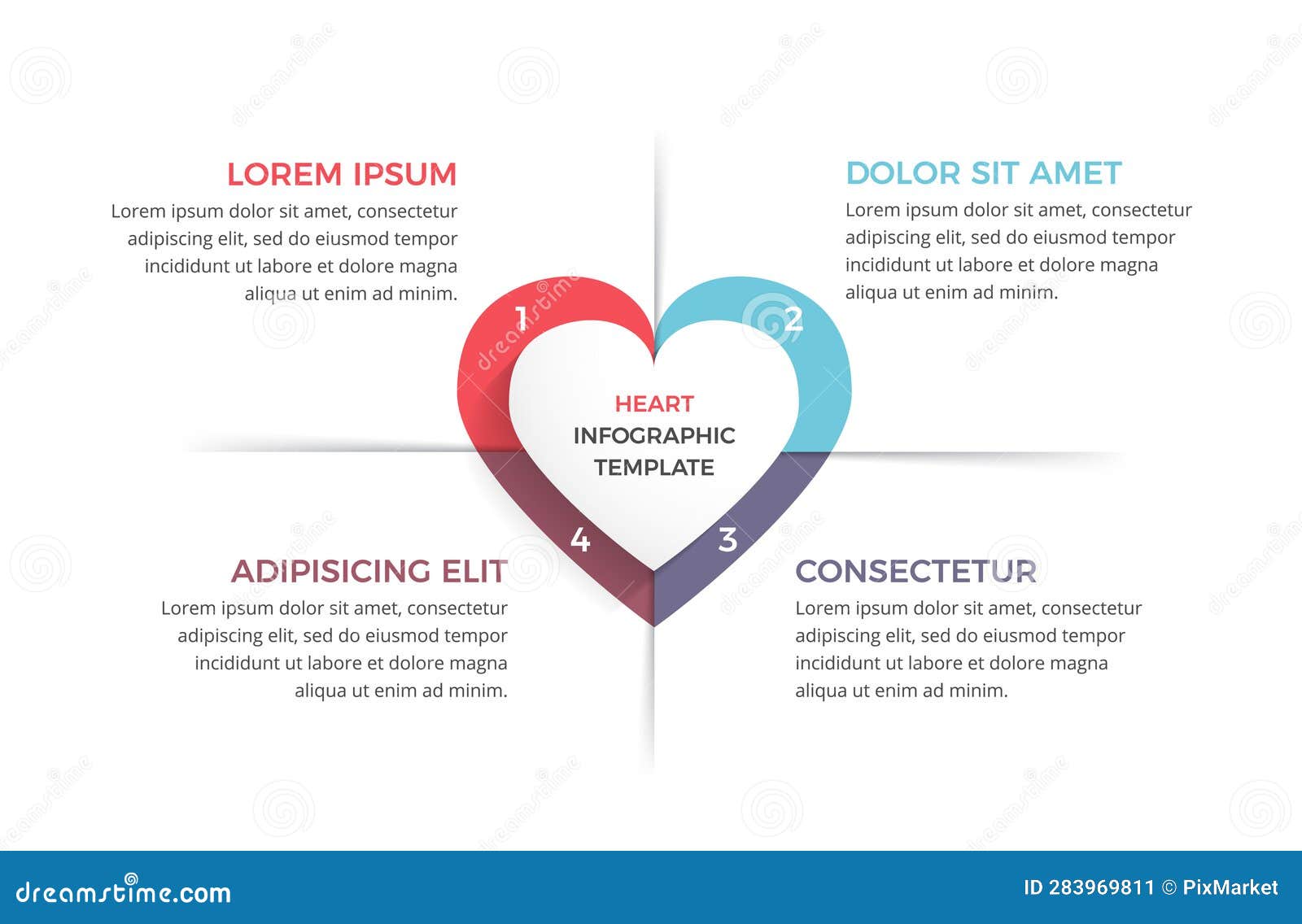 LOREM IPSUM

Lorem ipsum dolor sit amet, consectetur adipiscing elit, sed do eiusmod tempor incididunt ut labore et dolore magna aliqua ut enim ad minim.

DOLOR SIT AMET

Lorem ipsum dolor sit amet, consectetur adipiscing elit, sed do eiusmod tempor incididunt ut labore et dolore magna aliqua ut enim ad minim.

1

2

HEART
INFOGRAPHIC
TEMPLATE

4

3

ADIPISICING ELIT

Lorem ipsum dolor sit amet, consectetur adipiscing elit, sed do eiusmod tempor incididunt ut labore et dolore magna aliqua ut enim ad minim.

CONSECTETUR

Lorem ipsum dolor sit amet, consectetur adipiscing elit, sed do eiusmod tempor incididunt ut labore et dolore magna aliqua ut enim ad minim.

dreamstime.com

ID 283969811 © PixMarket