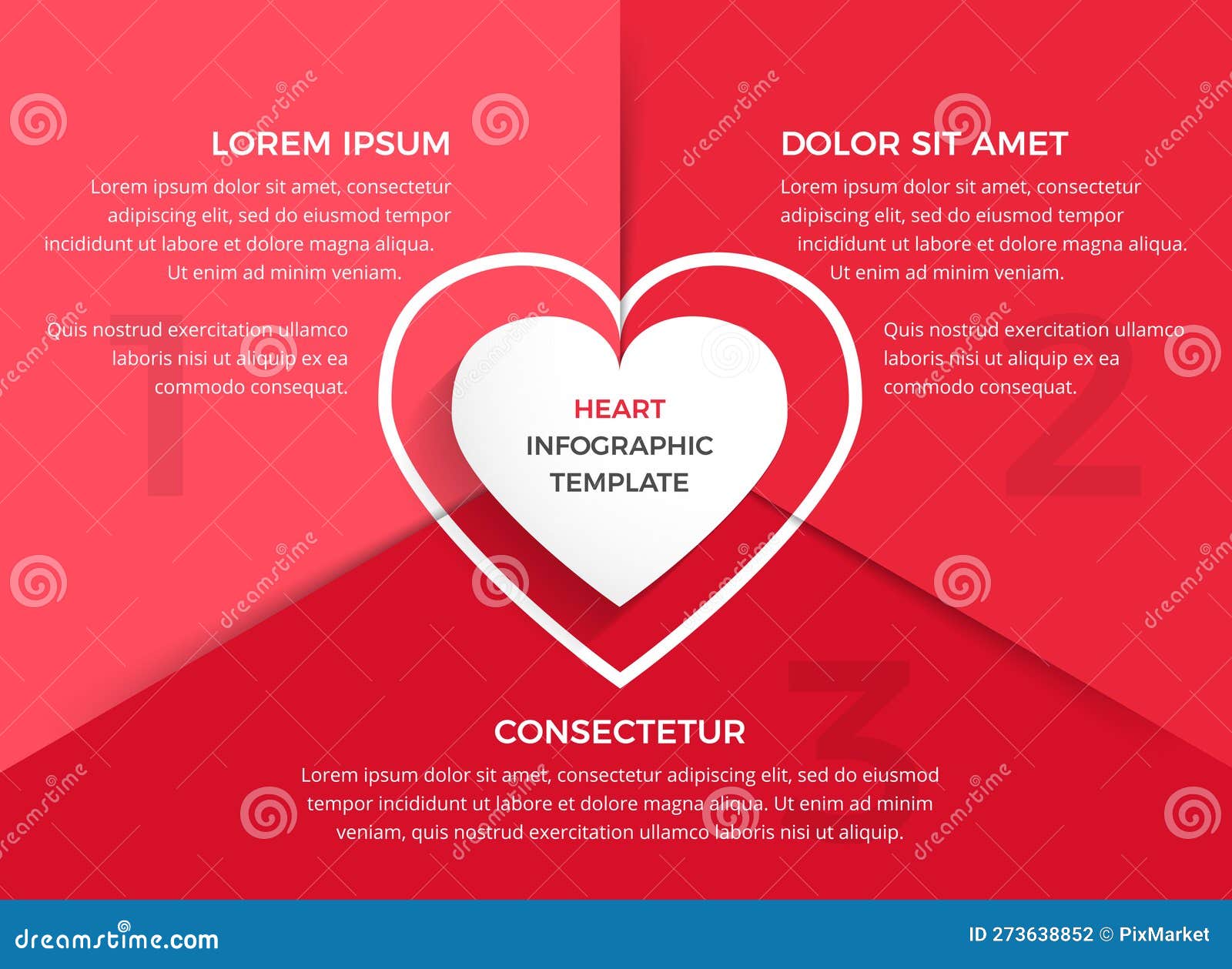 LOREM IPSUM

Lorem ipsum dolor sit amet, consectetur adipiscing elit, sed do eiusmod tempor incididunt ut labore et dolore magna aliqua. Ut enim ad minim veniam.

Quis nostrud exercitation ullamco laboris nisi ut aliquip ex ea commodo consequat.

1

DOLOR SIT AMET

Lorem ipsum dolor sit amet, consectetur adipiscing elit, sed do eiusmod tempor incididunt ut labore et dolore magna aliqua. Ut enim ad minim veniam.

Quis nostrud exercitation ullamco laboris nisi ut aliquip ex ea commodo consequat.

2

HEART
INFOGRAPHIC
TEMPLATE

3

CONSECTETUR

Lorem ipsum dolor sit amet, consectetur adipiscing elit, sed do eiusmod tempor incididunt ut labore et dolore magna aliqua. Ut enim ad minim veniam, quis nostrud exercitation ullamco laboris nisi ut aliquip.

dreamstime.com

ID 273638852 © PixMarket