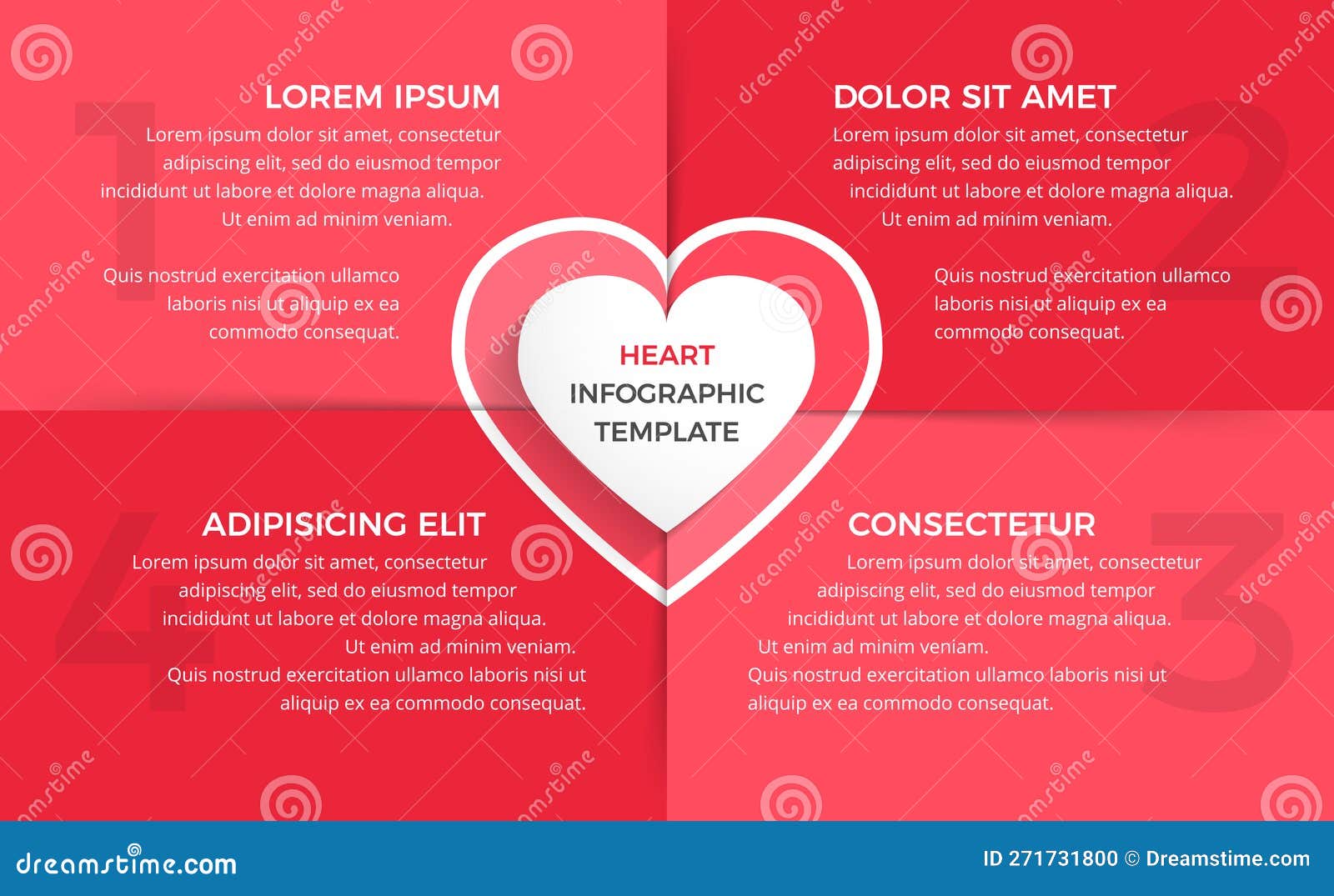 1

LOREM IPSUM

Lorem ipsum dolor sit amet, consectetur adipiscing elit, sed do eiusmod tempor incididunt ut labore et dolore magna aliqua. Ut enim ad minim veniam.

Quis nostrud exercitation ullamco laboris nisi ut aliquip ex ea commodo consequat.

2

DOLOR SIT AMET

Lorem ipsum dolor sit amet, consectetur adipiscing elit, sed do eiusmod tempor incididunt ut labore et dolore magna aliqua. Ut enim ad minim veniam.

Quis nostrud exercitation ullamco laboris nisi ut aliquip ex ea commodo consequat.

HEART
INFOGRAPHIC
TEMPLATE

4

ADIPISICING ELIT

Lorem ipsum dolor sit amet, consectetur adipiscing elit, sed do eiusmod tempor incididunt ut labore et dolore magna aliqua. Ut enim ad minim veniam. Quis nostrud exercitation ullamco laboris nisi ut aliquip ex ea commodo consequat.

3

CONSECTETUR

Lorem ipsum dolor sit amet, consectetur adipiscing elit, sed do eiusmod tempor incididunt ut labore et dolore magna aliqua. Ut enim ad minim veniam. Quis nostrud exercitation ullamco laboris nisi ut aliquip ex ea commodo consequat.

dreamstime.com

ID 271731800 © Dreamstime.com