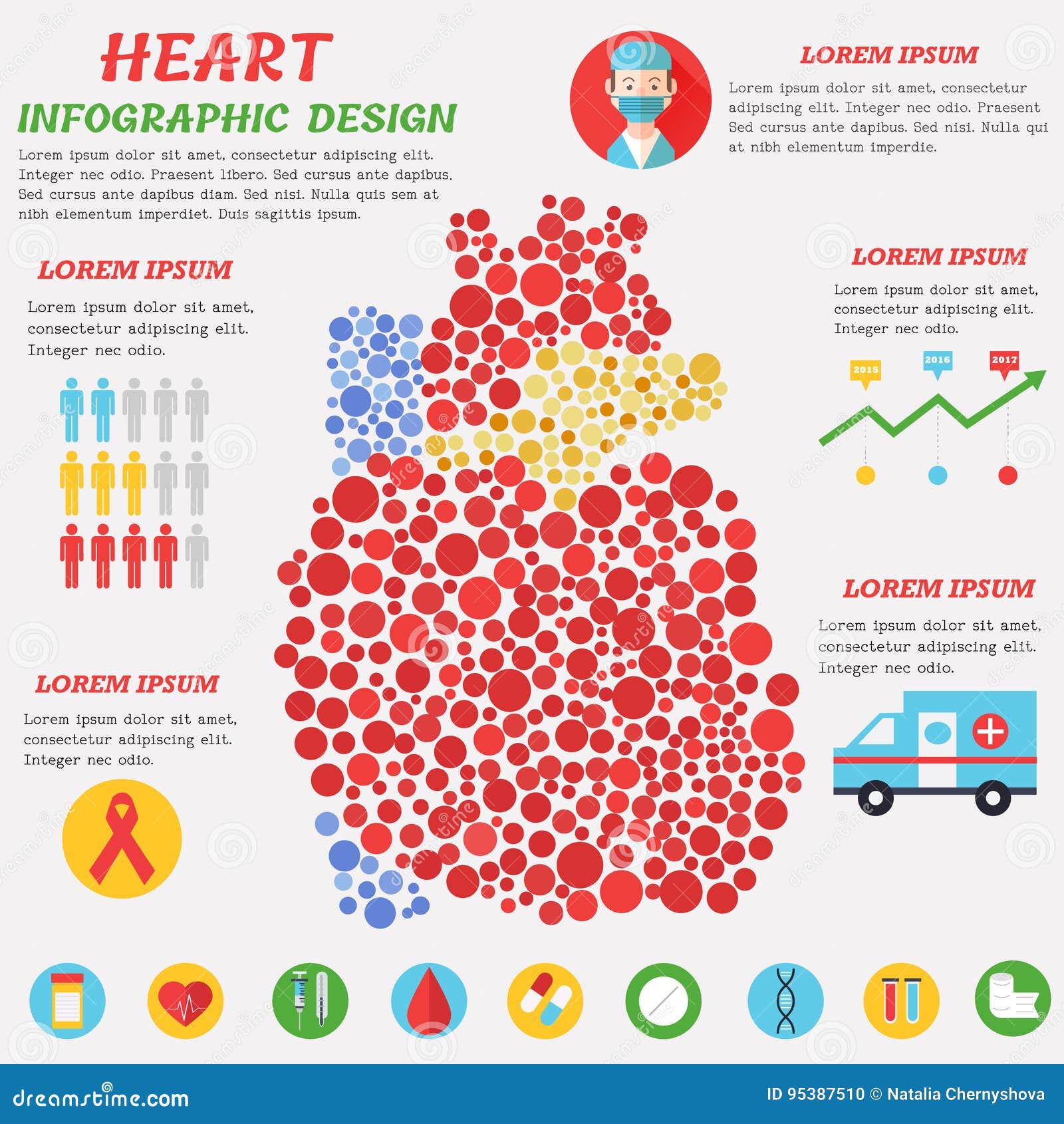 HEART
INFOGRAPHIC DESIGN
Lorem ipsum dolor sit amet, consectetur adipiscing elit. Integer nec odio. Praesent libero. Sed cursus ante dapibus. Sed cursus ante dapibus diam. Sed nisi. Nulla quis sem at nibh elementum imperdiet. Duis sagittis ipsum.

LOREM IPSUM
Lorem ipsum dolor sit amet, consectetur adipiscing elit. Integer nec odio. Praesent Sed cursus ante dapibus. Sed nisi. Nulla qui at nibh elementum imperdie.

LOREM IPSUM
Lorem ipsum dolor sit amet, consectetur adipiscing elit. Integer nec odio.

LOREM IPSUM
Lorem ipsum dolor sit amet, consectetur adipiscing elit. Integer nec odio.

2015
2016
2017

LOREM IPSUM
Lorem ipsum dolor sit amet, consectetur adipiscing elit. Integer nec odio.

LOREM IPSUM
Lorem ipsum dolor sit amet, consectetur adipiscing elit. Integer nec odio.

dreamstime.com
ID 95387510 © Natalia Chernyshova