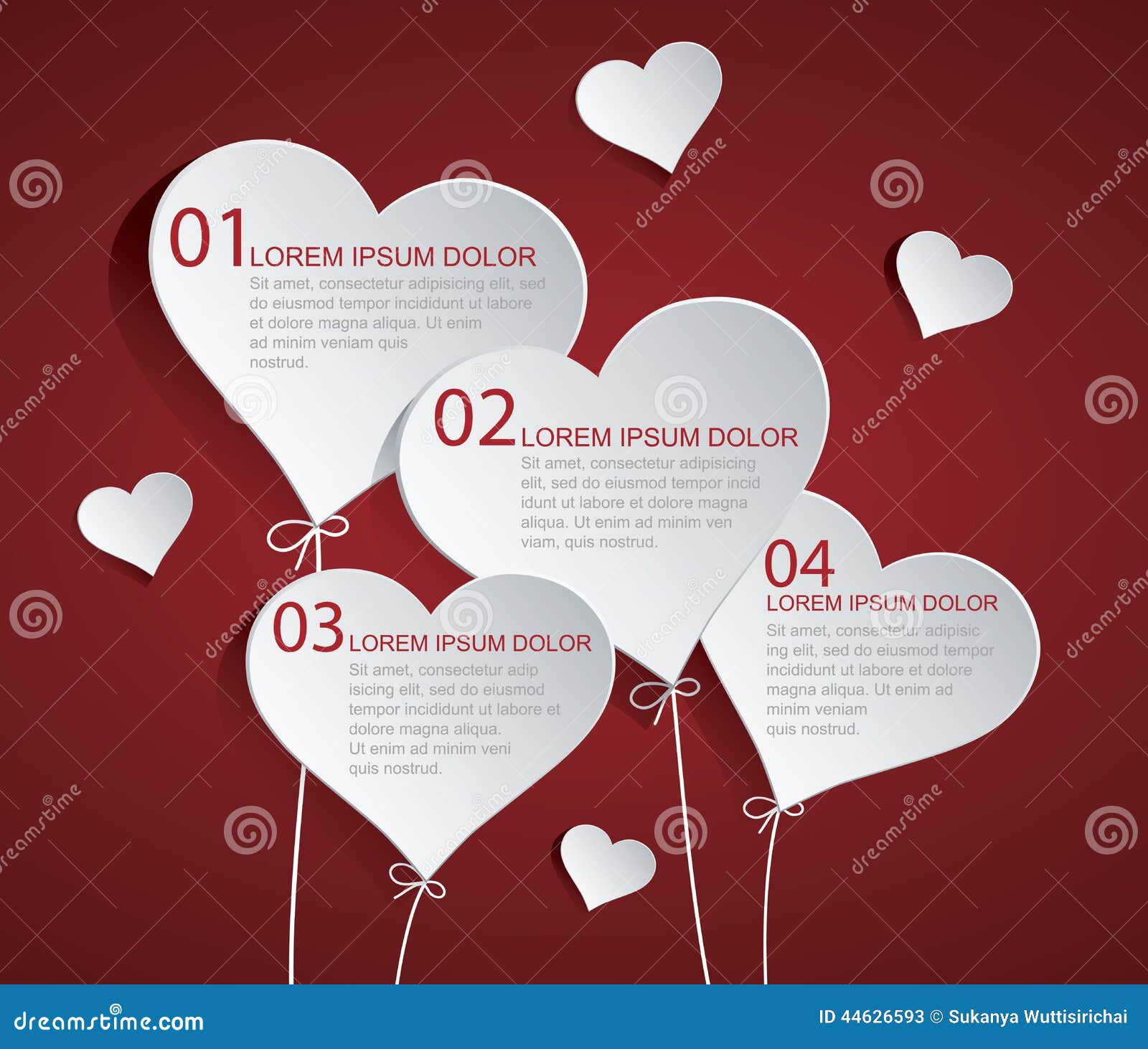 01 LOREM IPSUM DOLOR
Sit amet, consectetur adipisicing elit, sed do eiusmod tempor incididunt ut labore et dolore magna aliqua. Ut enim ad minim veniam quis nostrud.

02 LOREM IPSUM DOLOR
Sit amet, consectetur adipisicing elit, sed do eiusmod tempor incid idunt ut labore et dolore magna aliqua. Ut enim ad minim ven viam, quis nostrud.

03 LOREM IPSUM DOLOR
Sit amet, consectetur adip isicing elit, sed do eiusmod tempor incididunt ut labore et dolore magna aliqua. Ut enim ad minim veni quis nostrud.

04 LOREM IPSUM DOLOR
Sit amet, consectetur adipisic ing elit, sed do eiusmod tempor incididunt ut labore et dolore magna aliqua. Ut enim ad minim veniam quis nostrud.

dreamstime

dreamstime.com

ID 44626593 © Sukanya Wuttisirichai