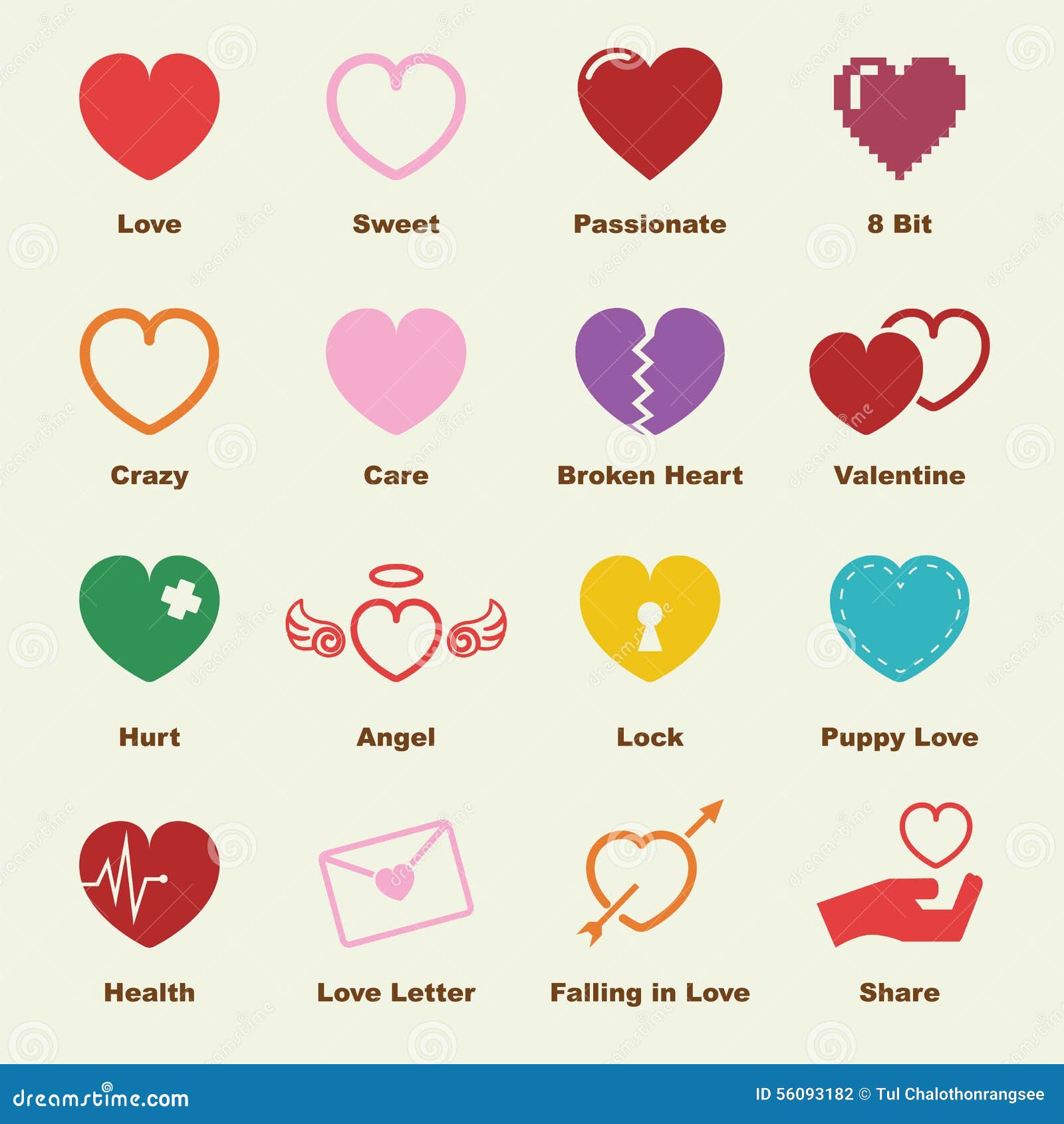 Love
Sweet
Passionate
8 Bit

Crazy
Care
Broken Heart
Valentine

Hurt
Angel
Lock
Puppy Love

Health
Love Letter
Falling in Love
Share

dreamstime.com
ID 56093182 © Tul Chalothonrangsee