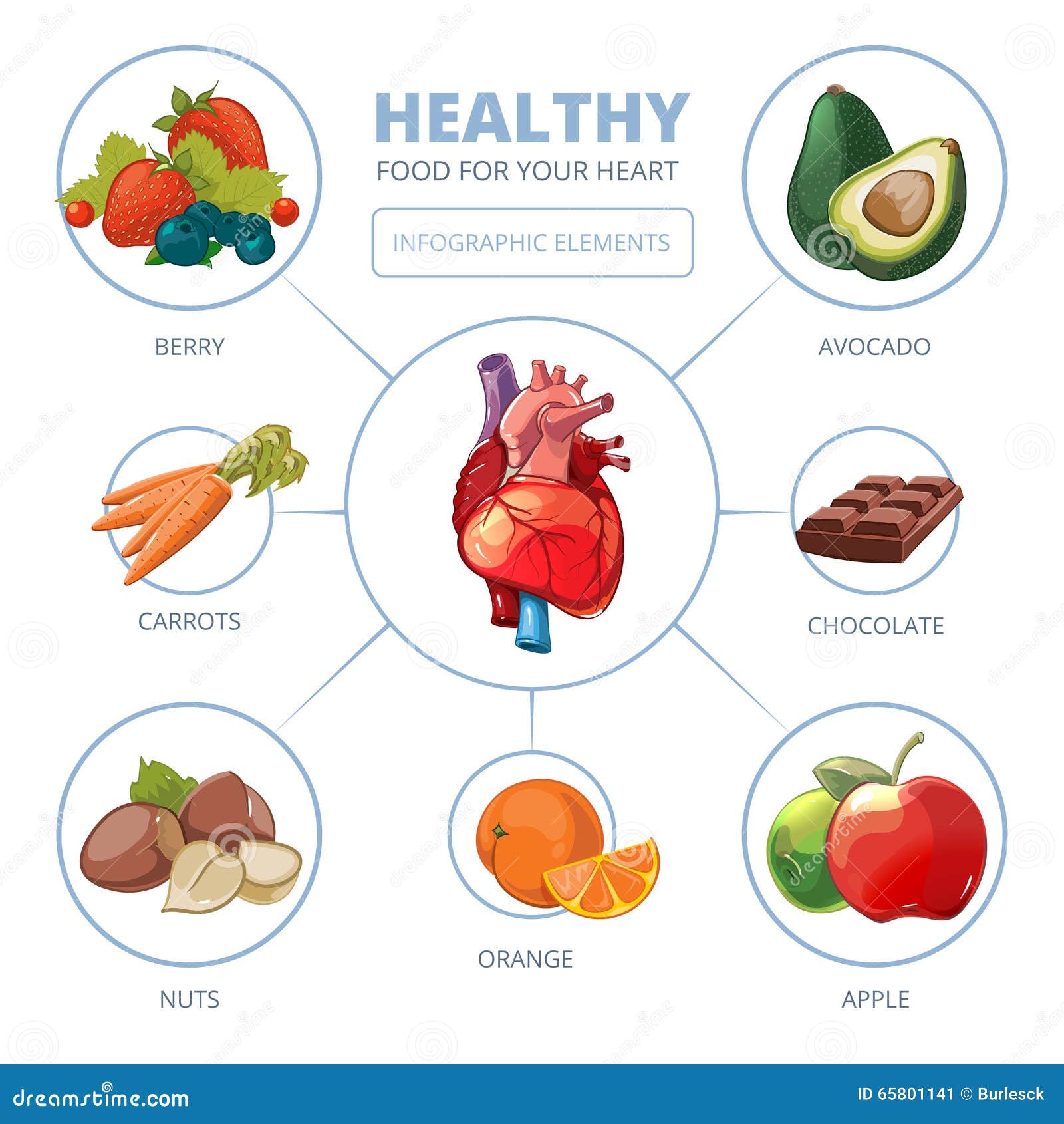 HEALTHY
FOOD FOR YOUR HEART

INFOGRAPHIC ELEMENTS

BERRY

AVOCADO

CARROTS

CHOCOLATE

NUTS

ORANGE

APPLE

dreamstime.com

ID 65801141 © Burlesck