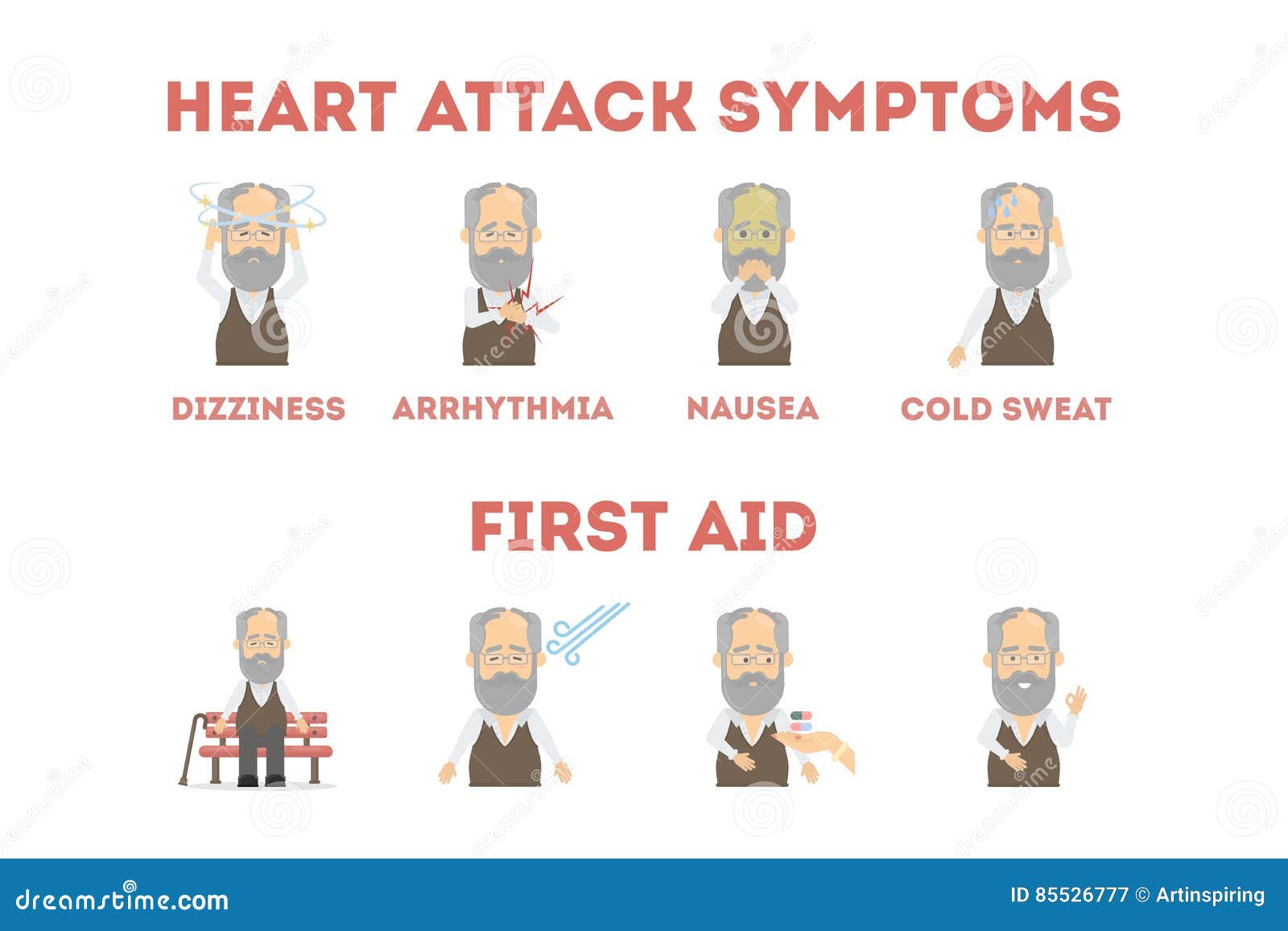 HEART ATTACK SYMPTOMS

DIZZINESS

ARRHYTHMIA

NAUSEA

COLD SWEAT

FIRST AID

dreamstime.com

ID 85526777 © Artinspiring